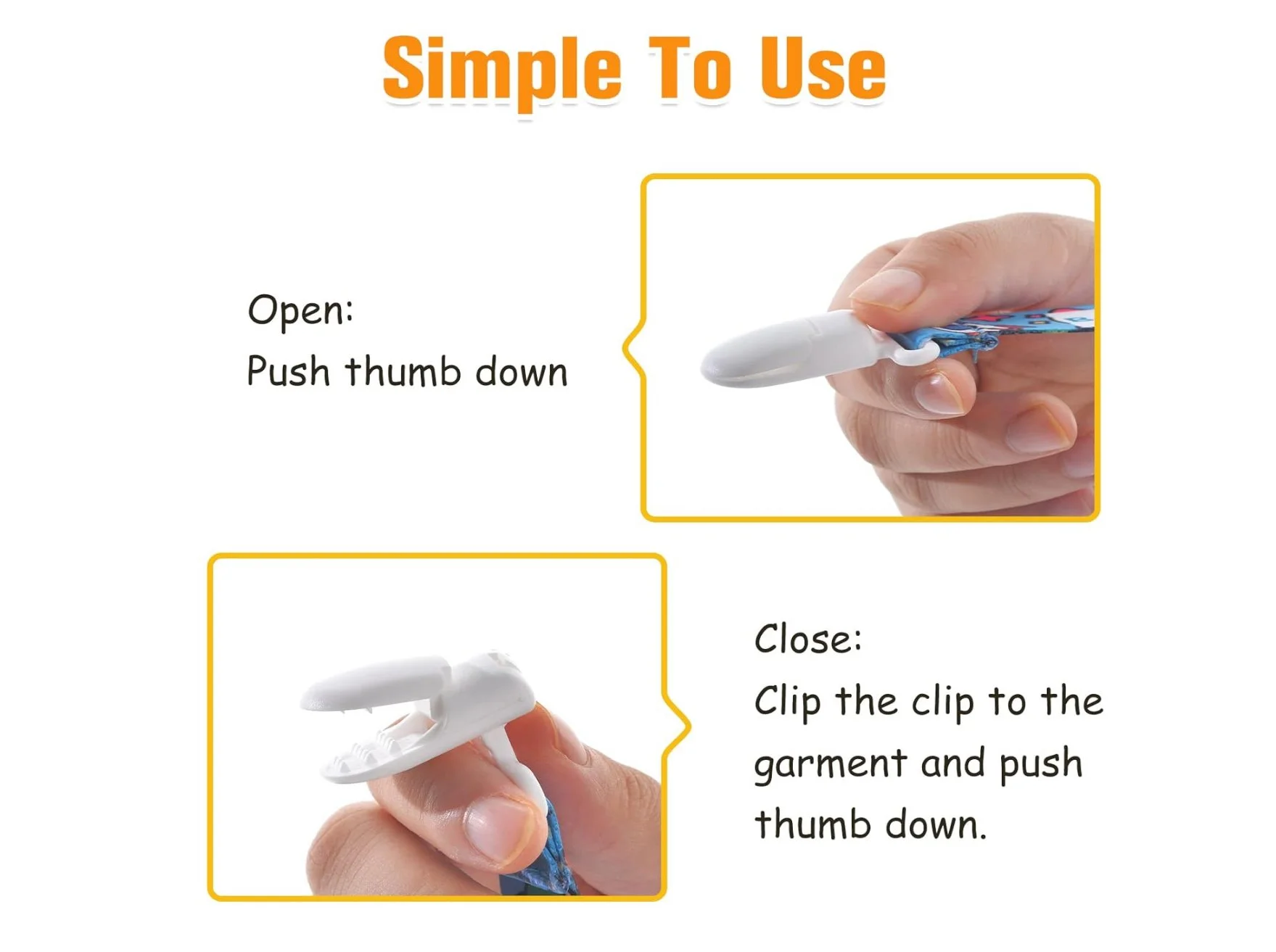 Simple To Use

Open:
Push thumb down

Close:
Clip the clip to the garment and push thumb down.