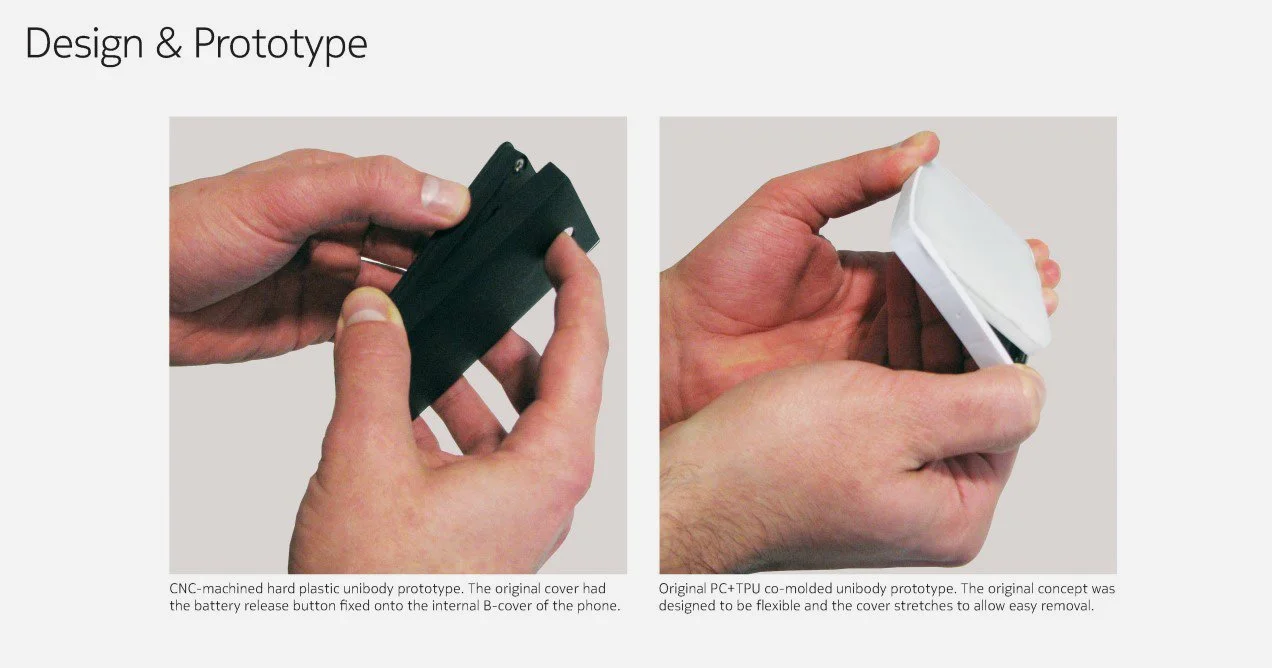 Design & Prototype

CNC-machined hard plastic unibody prototype. The original cover had the battery release button fixed onto the internal B-cover of the phone.

Original PC+TPU co-molded unibody prototype. The original concept was designed to be flexible and the cover stretches to allow easy removal.