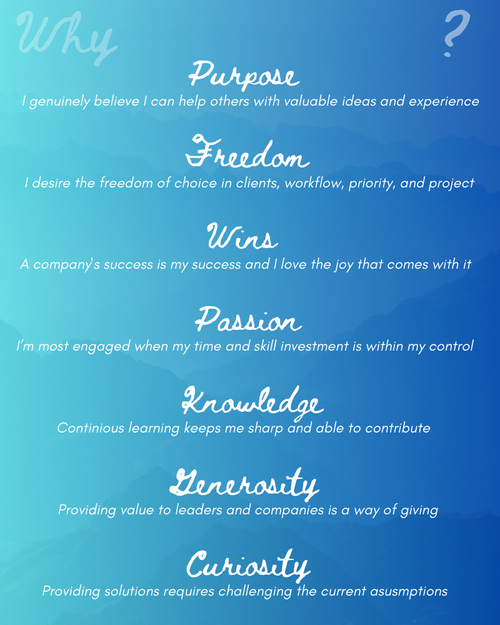 Why ?

Purpose
I genuinely believe I can help others with valuable ideas and experience

Freedom
I desire the freedom of choice in clients, workflow, priority, and project

Wins
A company's success is my success and I love the joy that comes with it

Passion
I'm most engaged when my time and skill investment is within my control

Knowledge
Continious learning keeps me sharp and able to contribute

Generosity
Providing value to leaders and companies is a way of giving

Curiosity
Providing solutions requires challenging the current asusmptions