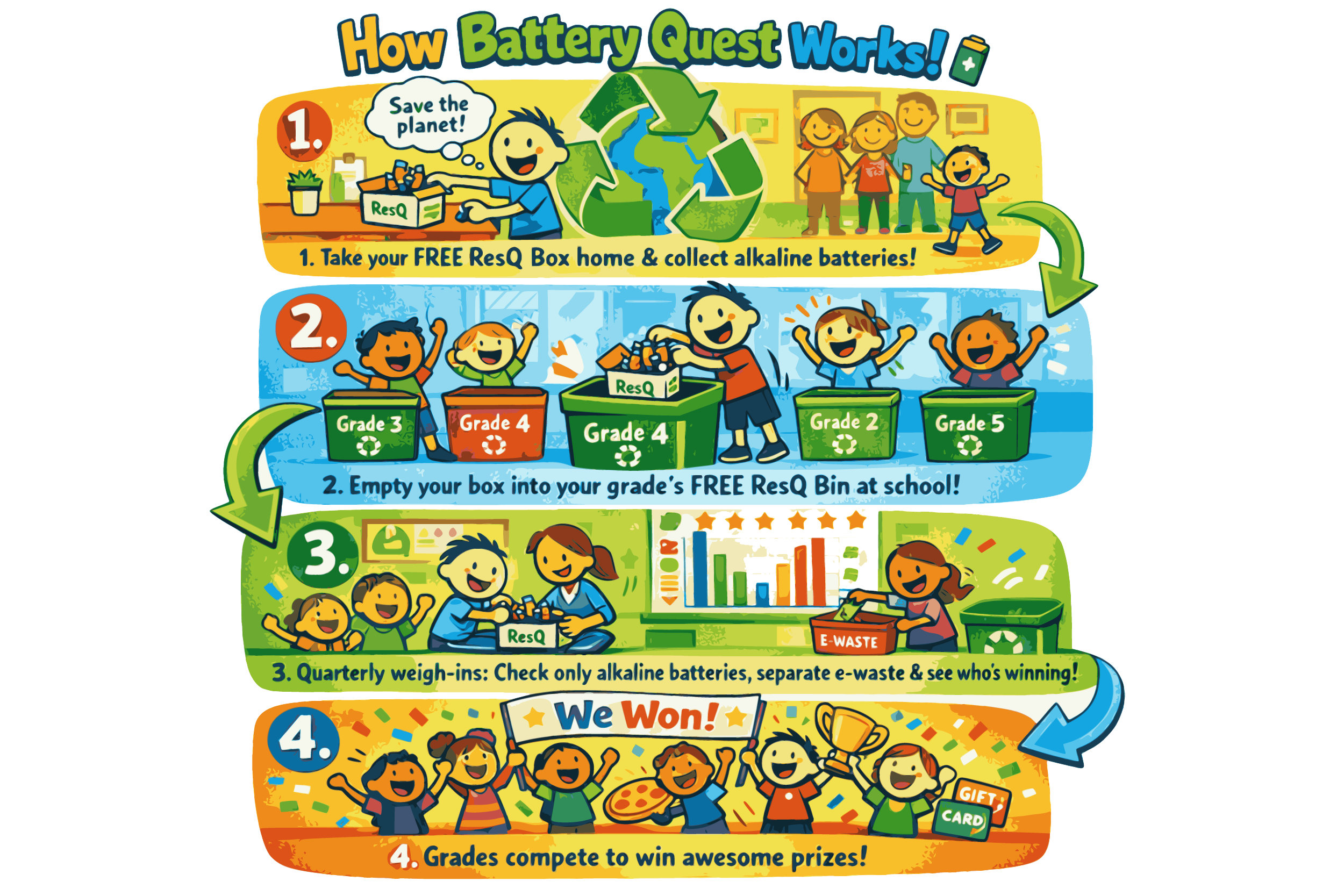 How Battery Quest Works!

1.

Save the planet!

ResQ

1. Take your FREE ResQ Box home & collect alkaline batteries!

2.

ResQ

Grade 3

Grade 4

Grade 4

Grade 2

Grade 5

2. Empty your box into your grade's FREE ResQ Bin at school!

3.

ResQ

E-WASTE

3. Quarterly weigh-ins: Check only alkaline batteries, separate e-waste & see who's winning!

4.

We Won!

GIFT CARD

4. Grades compete to win awesome prizes!