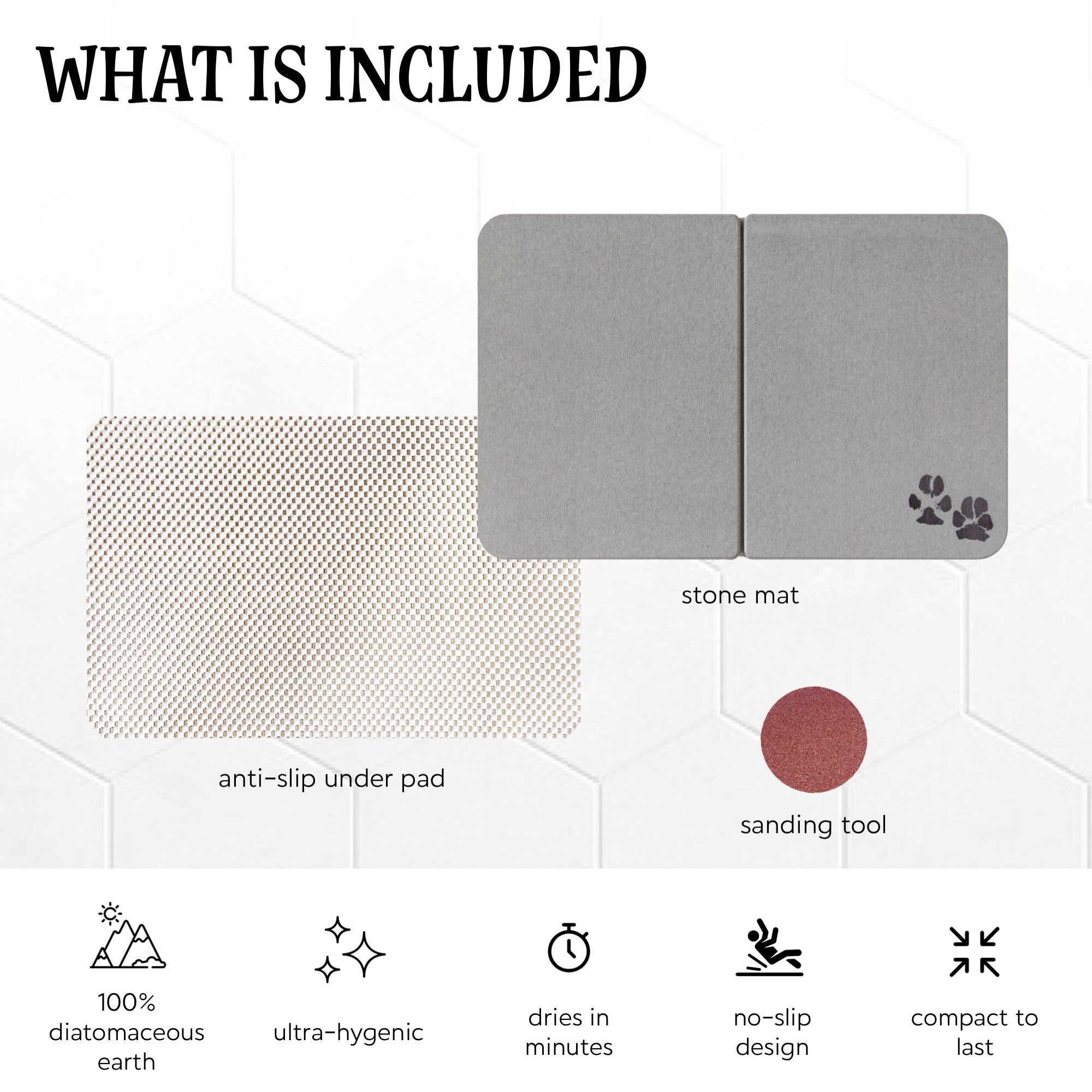 WHAT IS INCLUDED

stone mat

anti-slip under pad

sanding tool

100% diatomaceous earth

ultra-hygenic

dries in minutes

no-slip design

compact to last