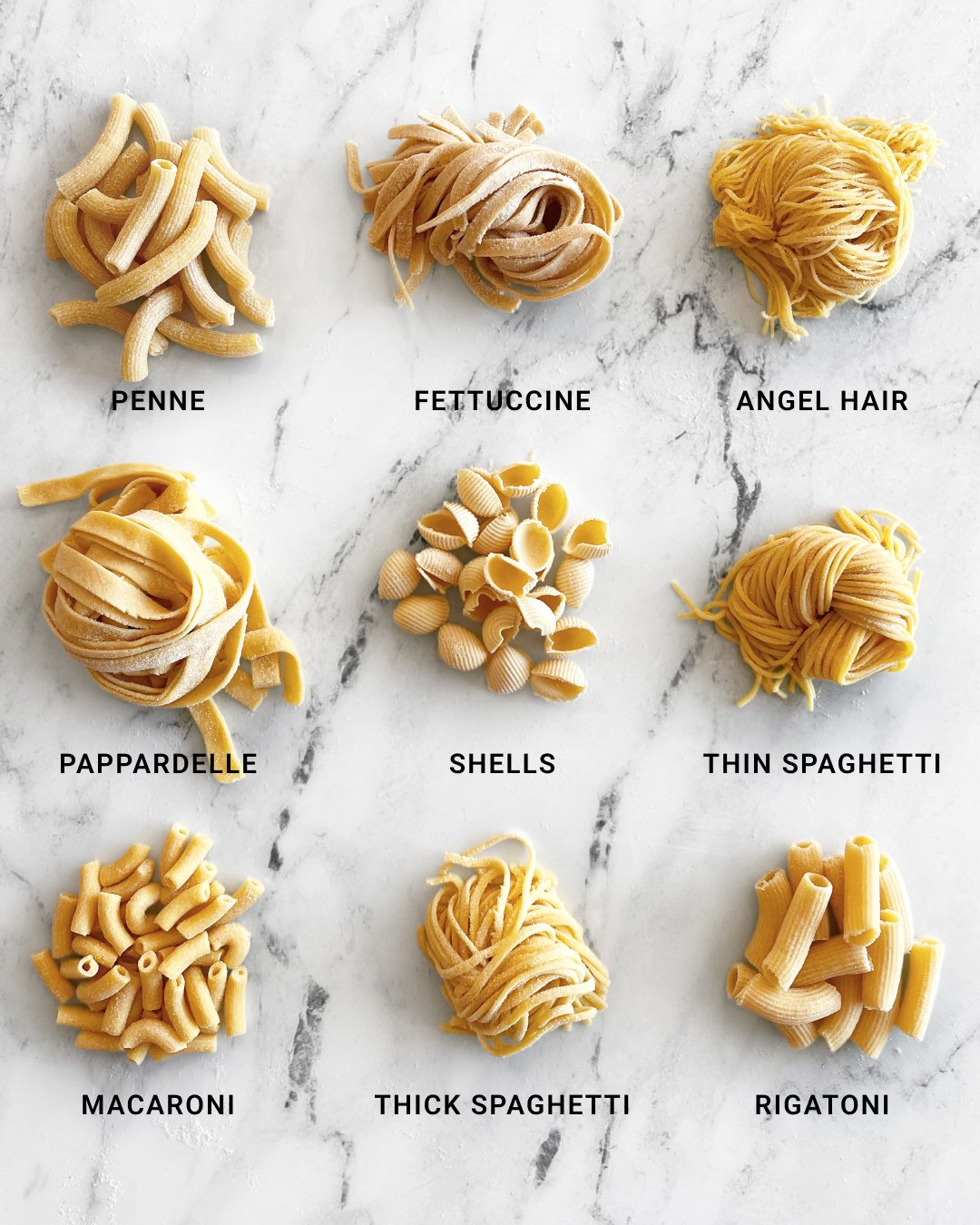 PENNE
FETTUCCINE
ANGEL HAIR

PAPPARDELLE
SHELLS
THIN SPAGHETTI

MACARONI
THICK SPAGHETTI
RIGATONI