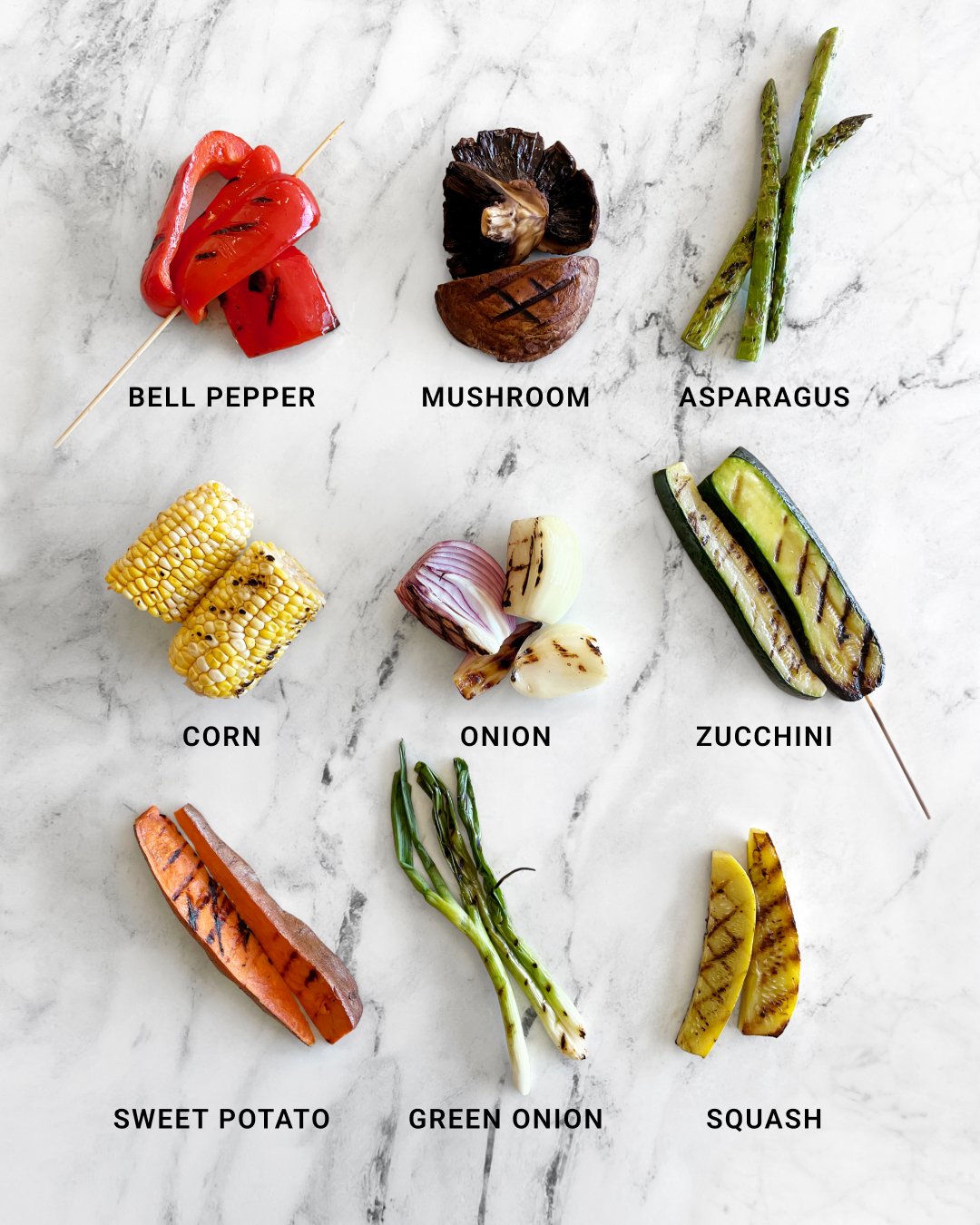 BELL PEPPER
MUSHROOM
ASPARAGUS

CORN
ONION
ZUCCHINI

SWEET POTATO
GREEN ONION
SQUASH