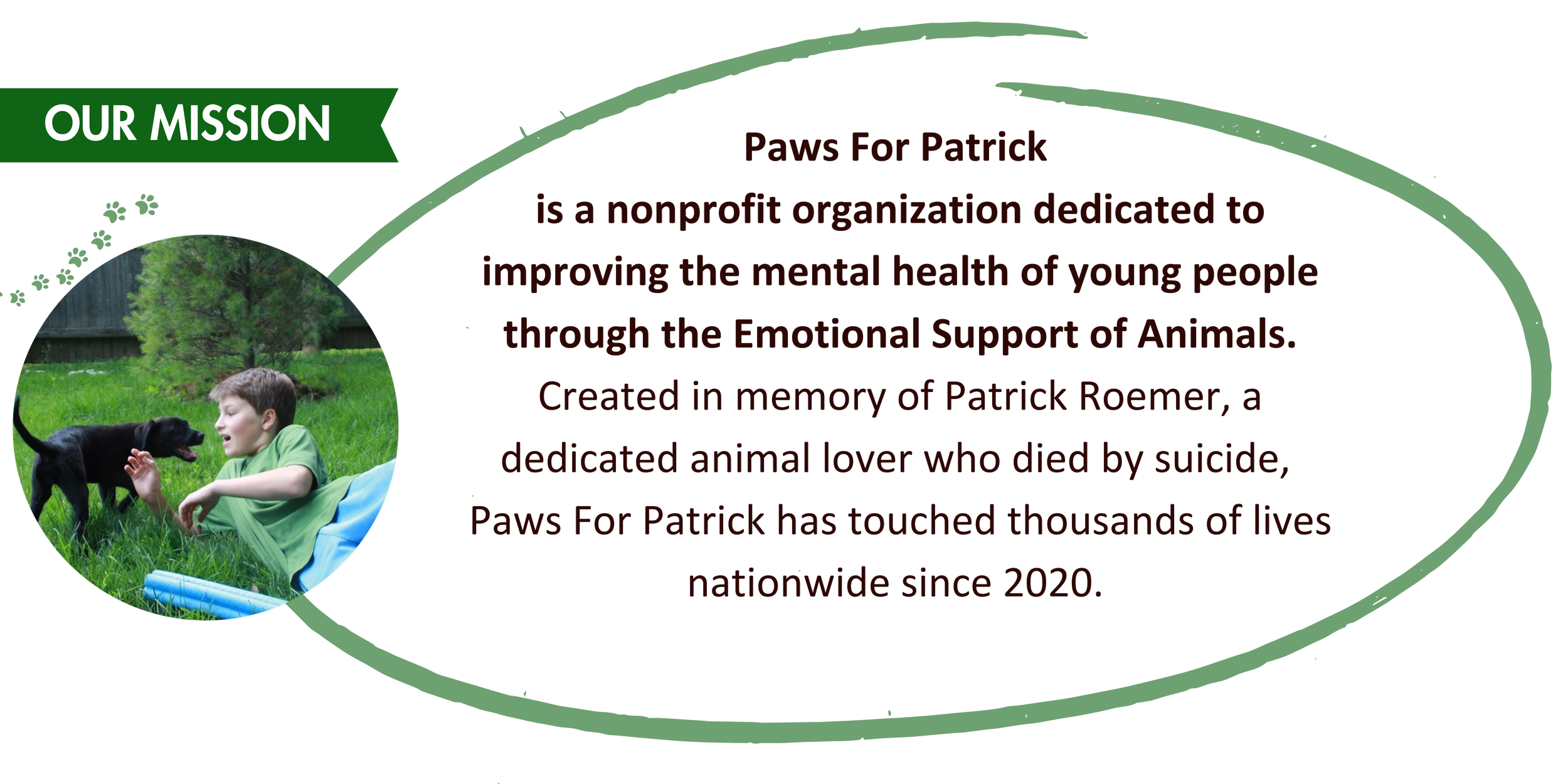 OUR MISSION

Paws For Patrick
is a nonprofit organization dedicated to improving the mental health of young people through the Emotional Support of Animals.

Created in memory of Patrick Roemer, a dedicated animal lover who died by suicide, Paws For Patrick has touched thousands of lives nationwide since 2020.