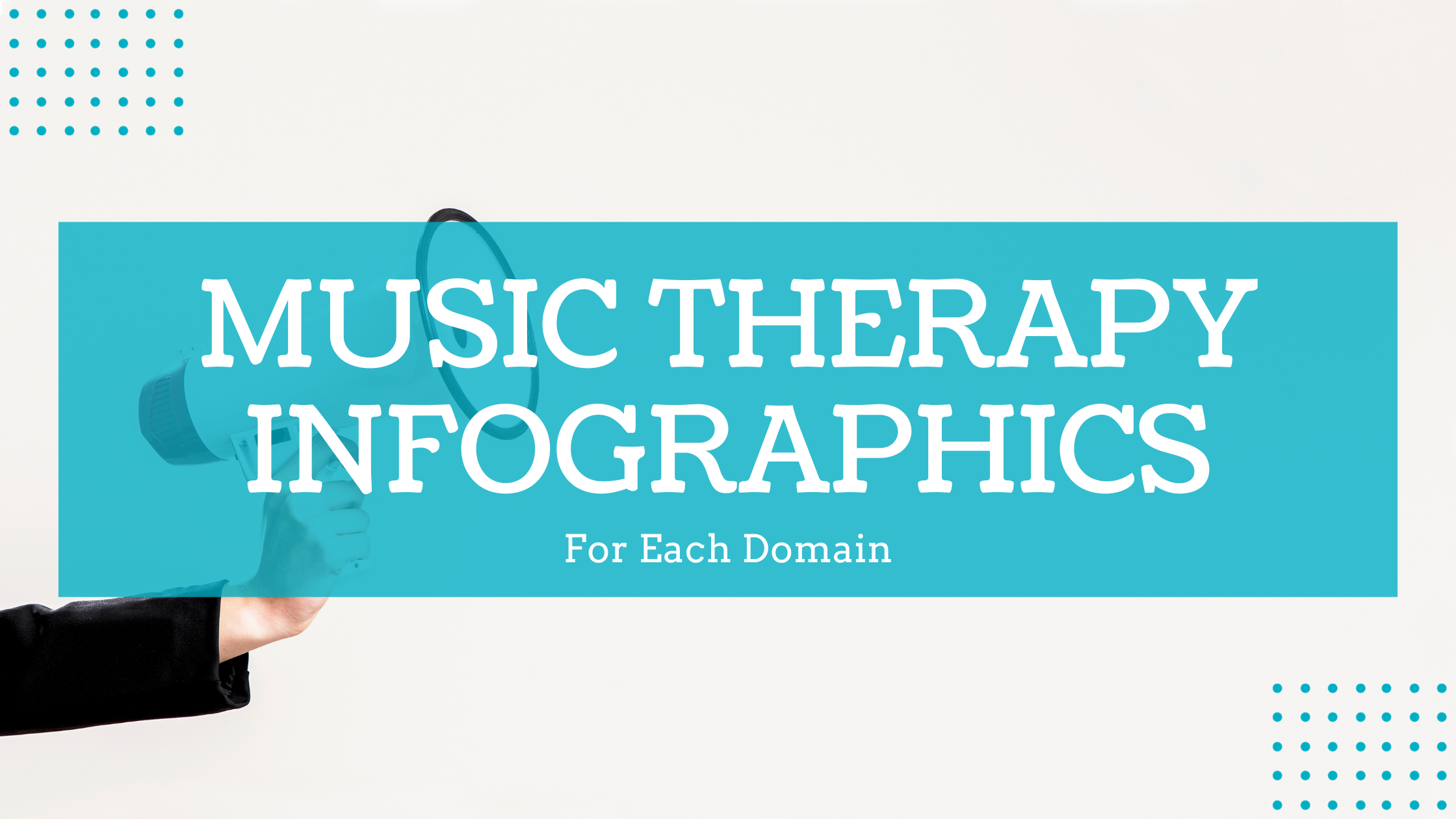 MUSIC THERAPY INFOGRAPHICS

For Each Domain