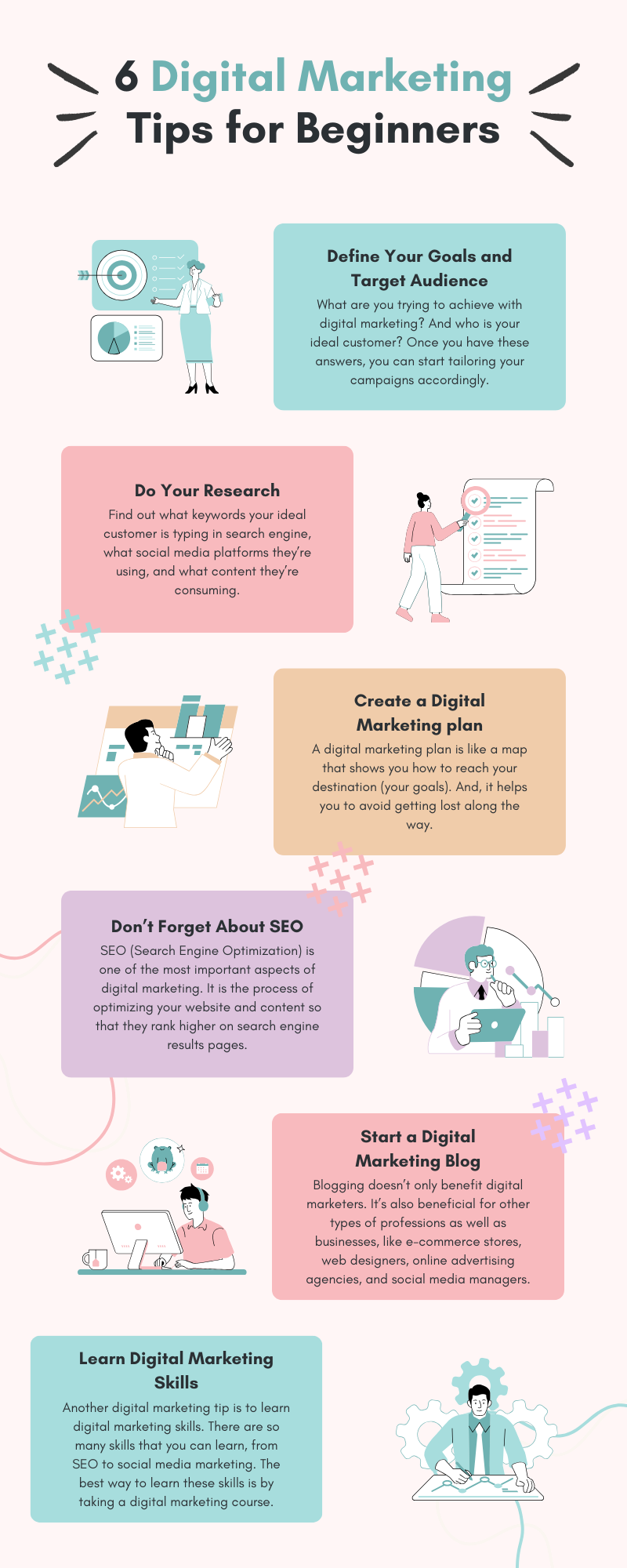 6 Digital Marketing Tips for Beginners

Define Your Goals and Target Audience

What are you trying to achieve with digital marketing? And who is your ideal customer? Once you have these answers, you can start tailoring your campaigns accordingly.

Do Your Research

Find out what keywords your ideal customer is typing in search engine, what social media platforms they're using, and what content they're consuming.

Create a Digital Marketing plan

A digital marketing plan is like a map that shows you how to reach your destination (your goals). And, it helps you to avoid getting lost along the way.

Don't Forget About SEO

SEO (Search Engine Optimization) is one of the most important aspects of digital marketing. It is the process of optimizing your website and content so that they rank higher on search engine results pages.

Start a Digital Marketing Blog

Blogging doesn't only benefit digital marketers. It's also beneficial for other types of professions as well as businesses, like e-commerce stores, web designers, online advertising agencies, and social media managers.

Learn Digital Marketing Skills

Another digital marketing tip is to learn digital marketing skills. There are so many skills that you can learn, from SEO to social media marketing. The best way to learn these skills is by taking a digital marketing course.