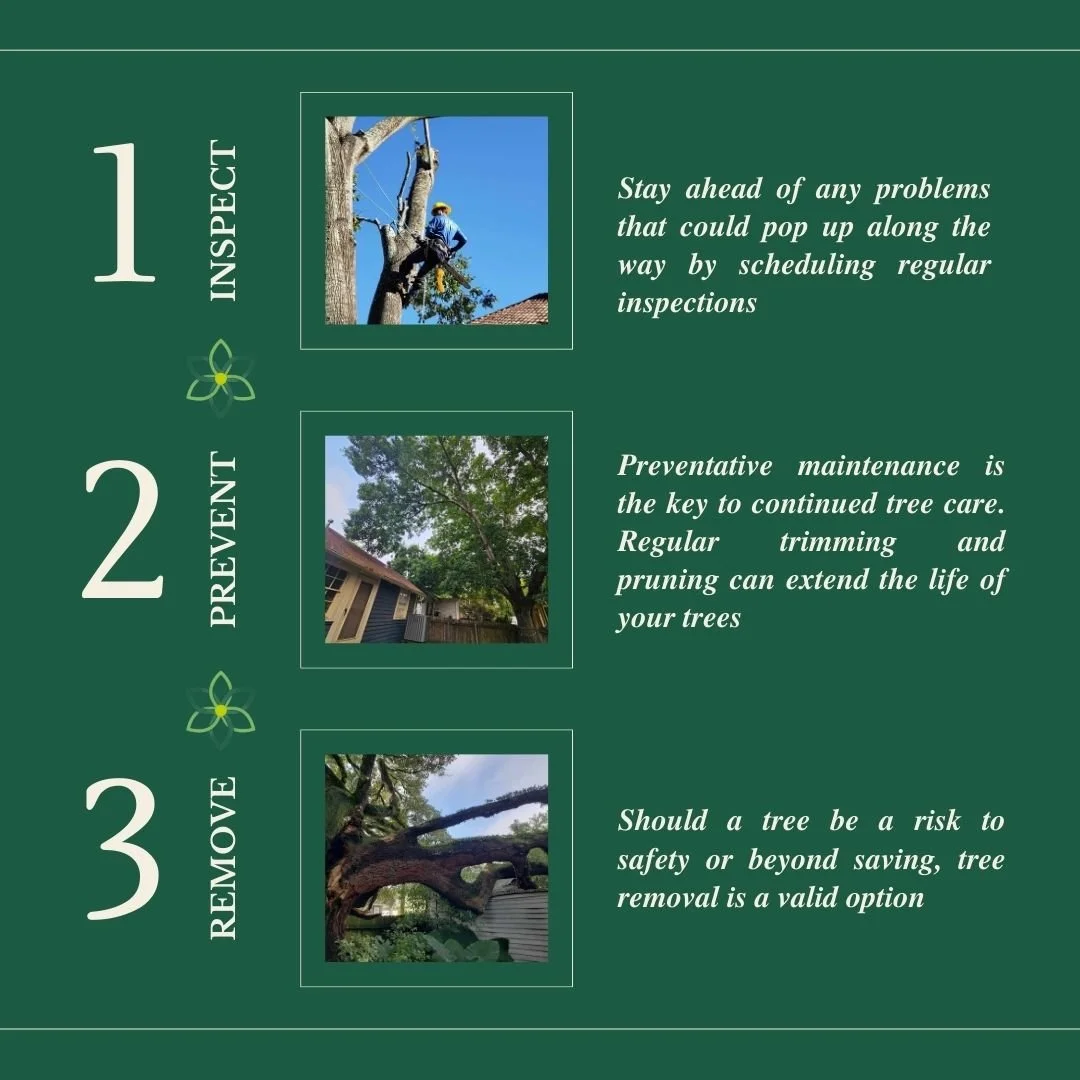 1
INSPECT

Stay ahead of any problems that could pop up along the way by scheduling regular inspections

2
PREVENT

Preventative maintenance is the key to continued tree care. Regular trimming and pruning can extend the life of your trees

3
REMOVE

Should a tree be a risk to safety or beyond saving, tree removal is a valid option