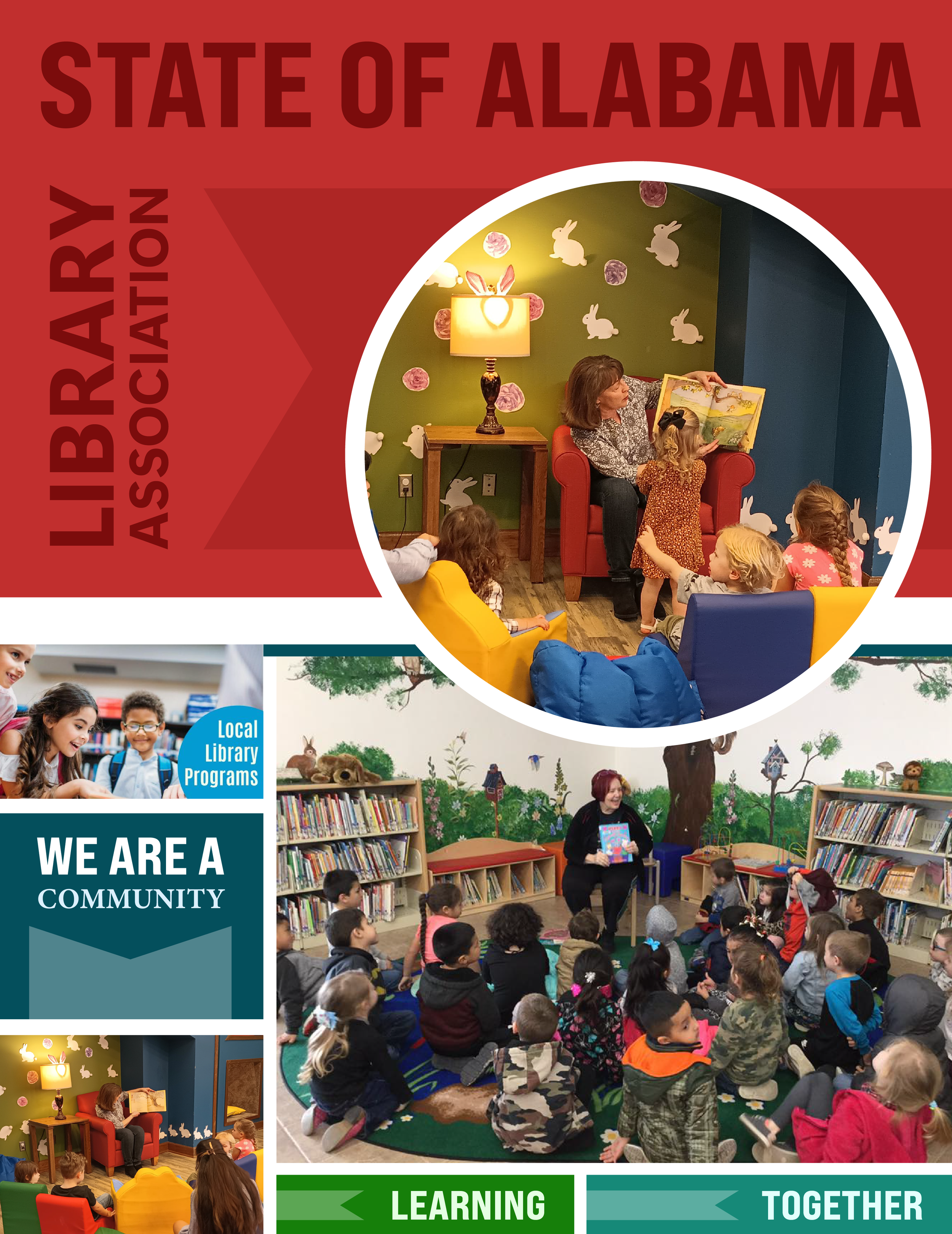 STATE OF ALABAMA

LIBRARY
ASSOCIATION

Local Library Programs

WE ARE A
COMMUNITY

LEARNING

TOGETHER