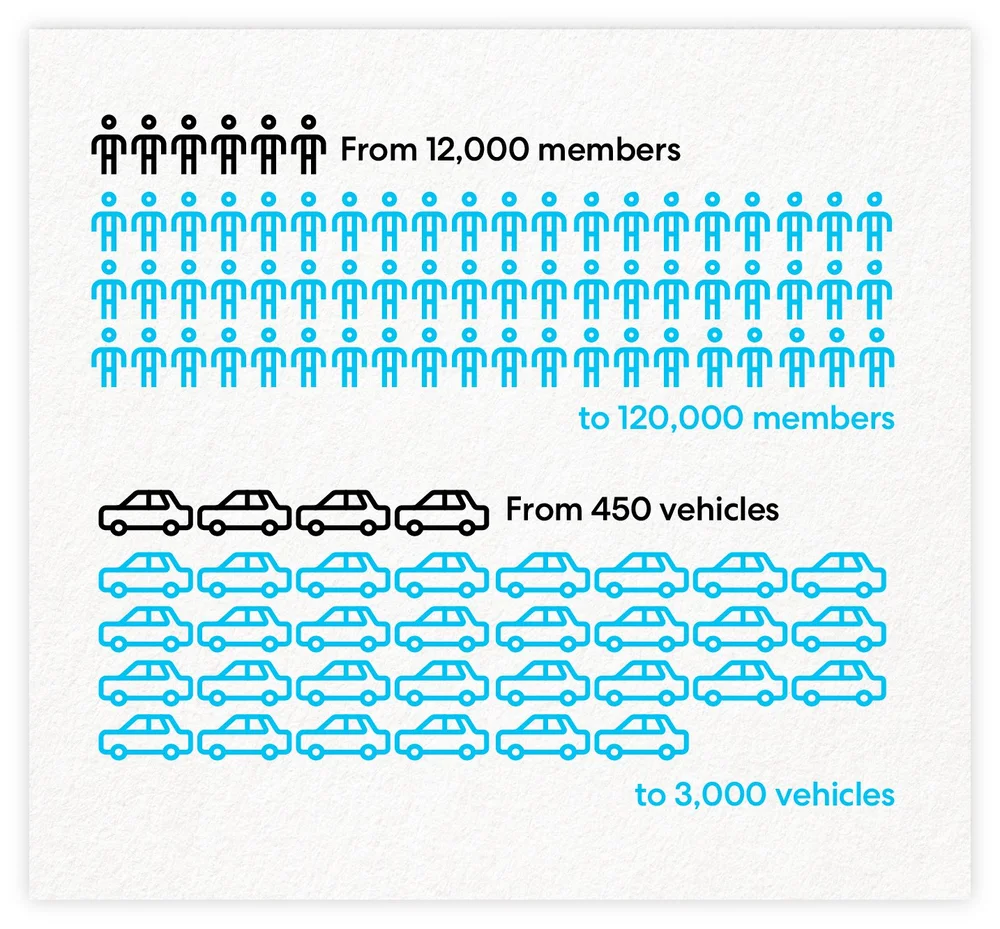 From 12,000 members

to 120,000 members

From 450 vehicles

to 3,000 vehicles