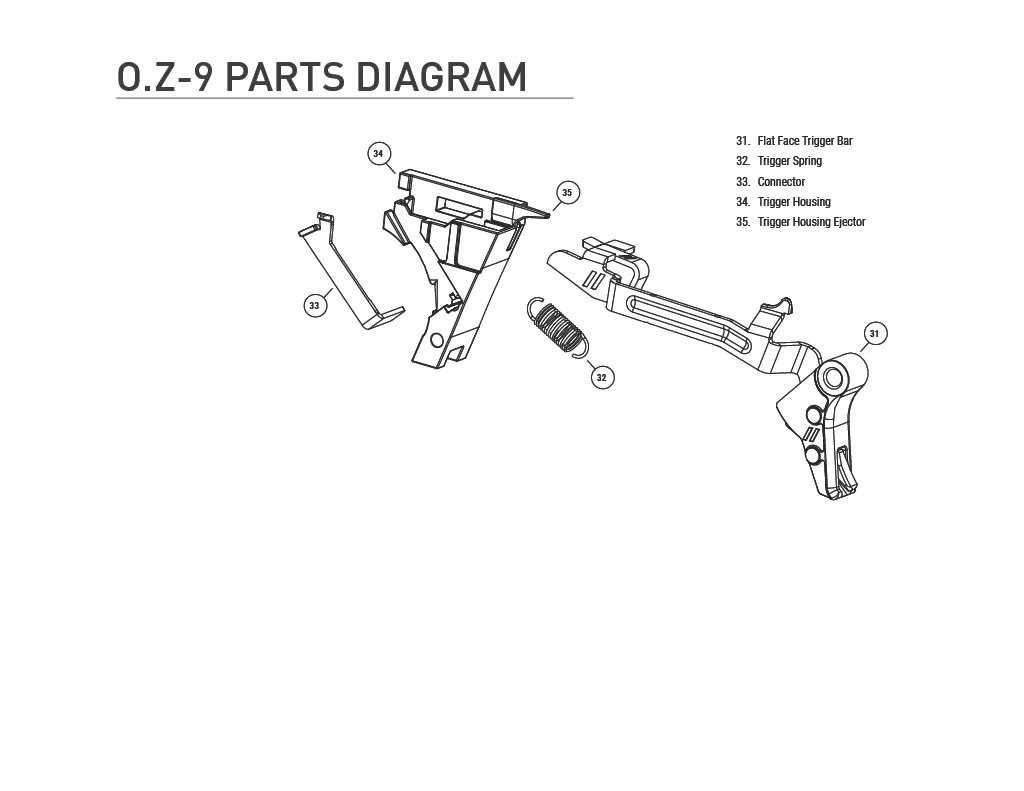 O.Z-9 PARTS DIAGRAM

31. Flat Face Trigger Bar
32. Trigger Spring
33. Connector
34. Trigger Housing
35. Trigger Housing Ejector

34
35
33
32
31