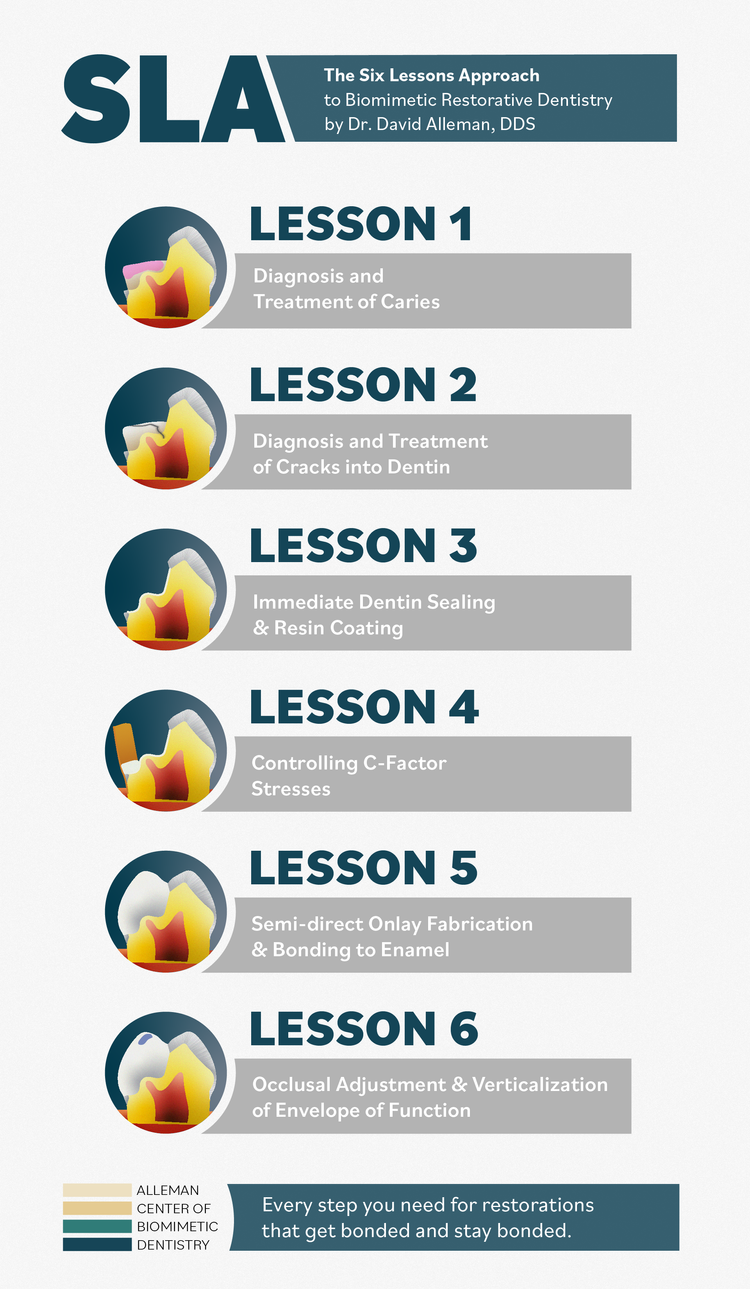 SLA

The Six Lessons Approach to Biomimetic Restorative Dentistry by Dr. David Alleman, DDS

LESSON 1
Diagnosis and Treatment of Caries

LESSON 2
Diagnosis and Treatment of Cracks into Dentin

LESSON 3
Immediate Dentin Sealing & Resin Coating

LESSON 4
Controlling C-Factor Stresses

LESSON 5
Semi-direct Onlay Fabrication & Bonding to Enamel

LESSON 6
Occlusal Adjustment & Verticalization of Envelope of Function

ALLEMAN CENTER OF BIOMIMETIC DENTISTRY

Every step you need for restorations that get bonded and stay bonded.