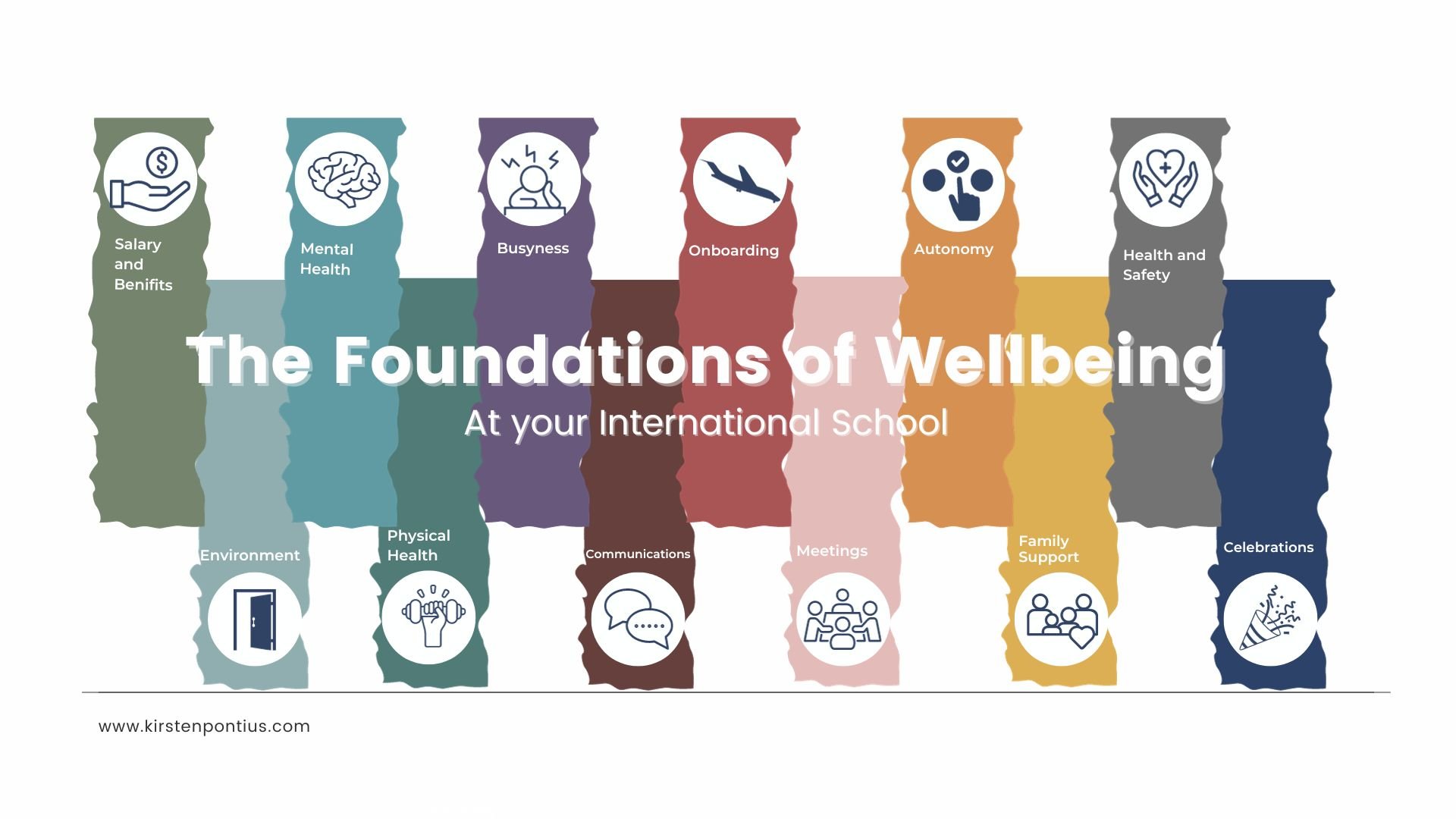 Salary and Benifits

Mental Health

Busyness

Onboarding

Autonomy

Health and Safety

The Foundations of Wellbeing

At your International School

Environment

Physical Health

Communications

Meetings

Family Support

Celebrations

www.kirstenpontius.com