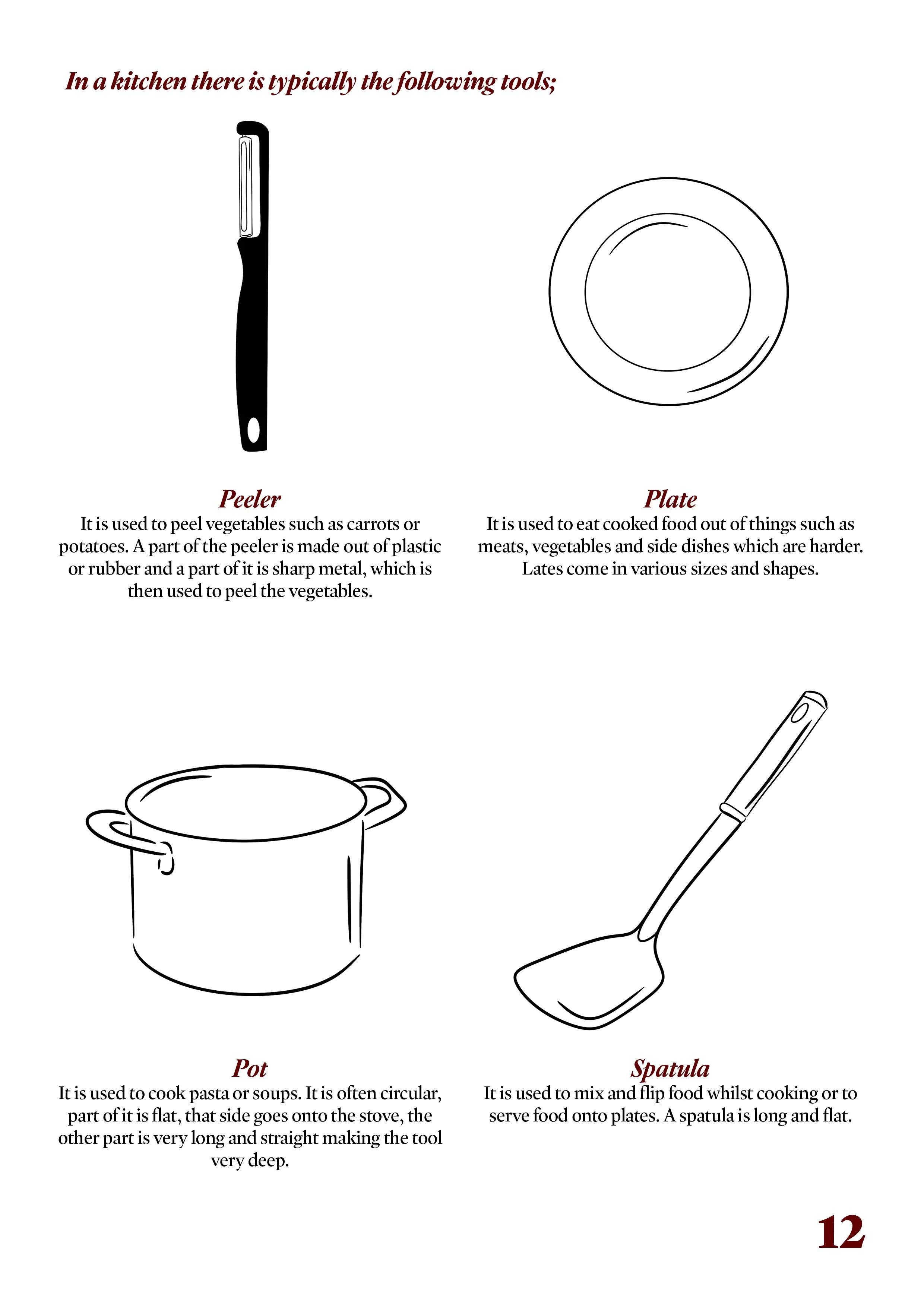 In a kitchen there is typically the following tools;

Peeler
It is used to peel vegetables such as carrots or potatoes. A part of the peeler is made out of plastic or rubber and a part of it is sharp metal, which is then used to peel the vegetables.

Plate
It is used to eat cooked food out of things such as meats, vegetables and side dishes which are harder. Lates come in various sizes and shapes.

Pot
It is used to cook pasta or soups. It is often circular, part of it is flat, that side goes onto the stove, the other part is very long and straight making the tool very deep.

Spatula
It is used to mix and flip food whilst cooking or to serve food onto plates. A spatula is long and flat.

12