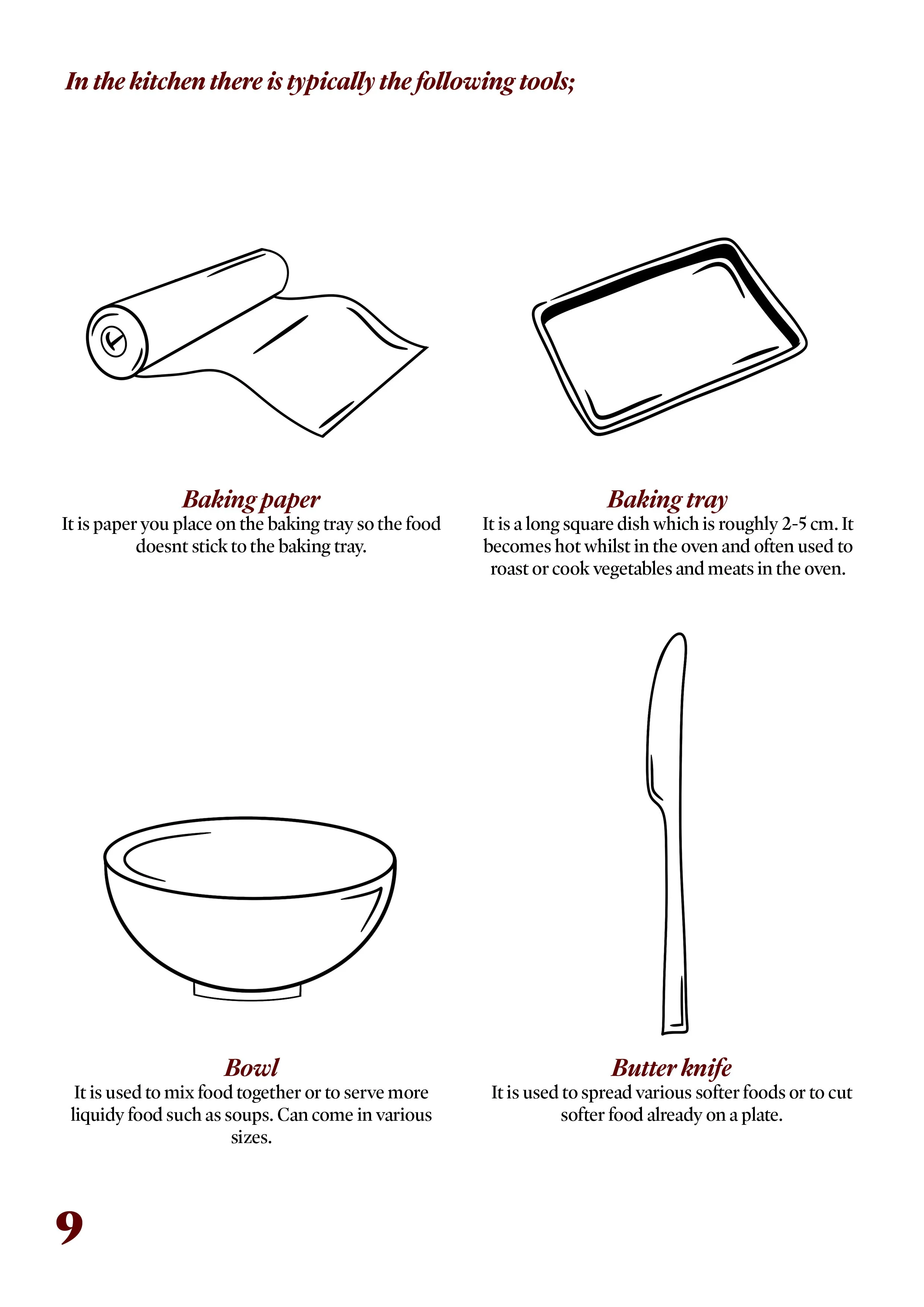 In the kitchen there is typically the following tools;

Baking paper
It is paper you place on the baking tray so the food doesnt stick to the baking tray.

Baking tray
It is a long square dish which is roughly 2-5 cm. It becomes hot whilst in the oven and often used to roast or cook vegetables and meats in the oven.

Bowl
It is used to mix food together or to serve more liquidy food such as soups. Can come in various sizes.

Butter knife
It is used to spread various softer foods or to cut softer food already on a plate.

9