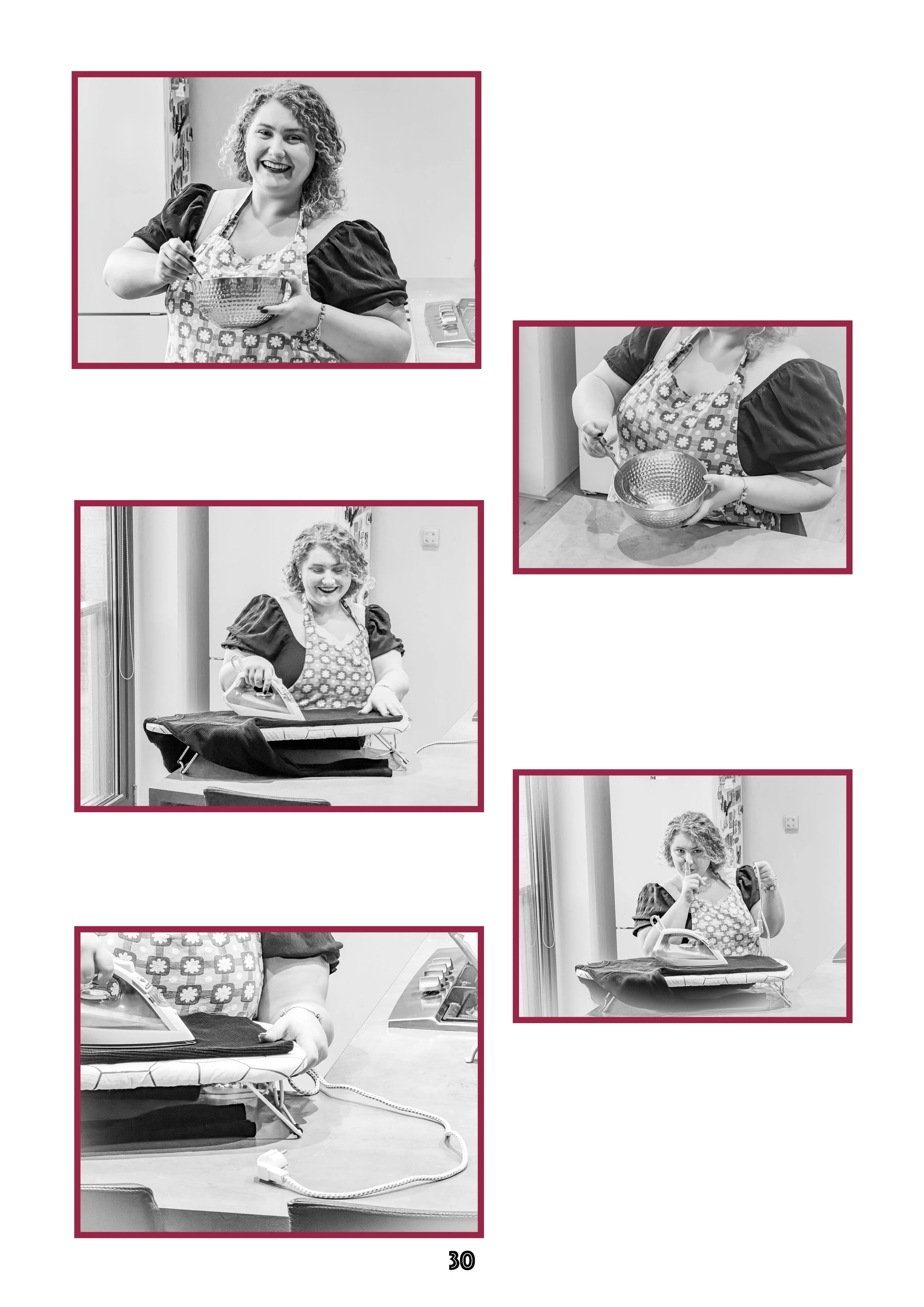 30