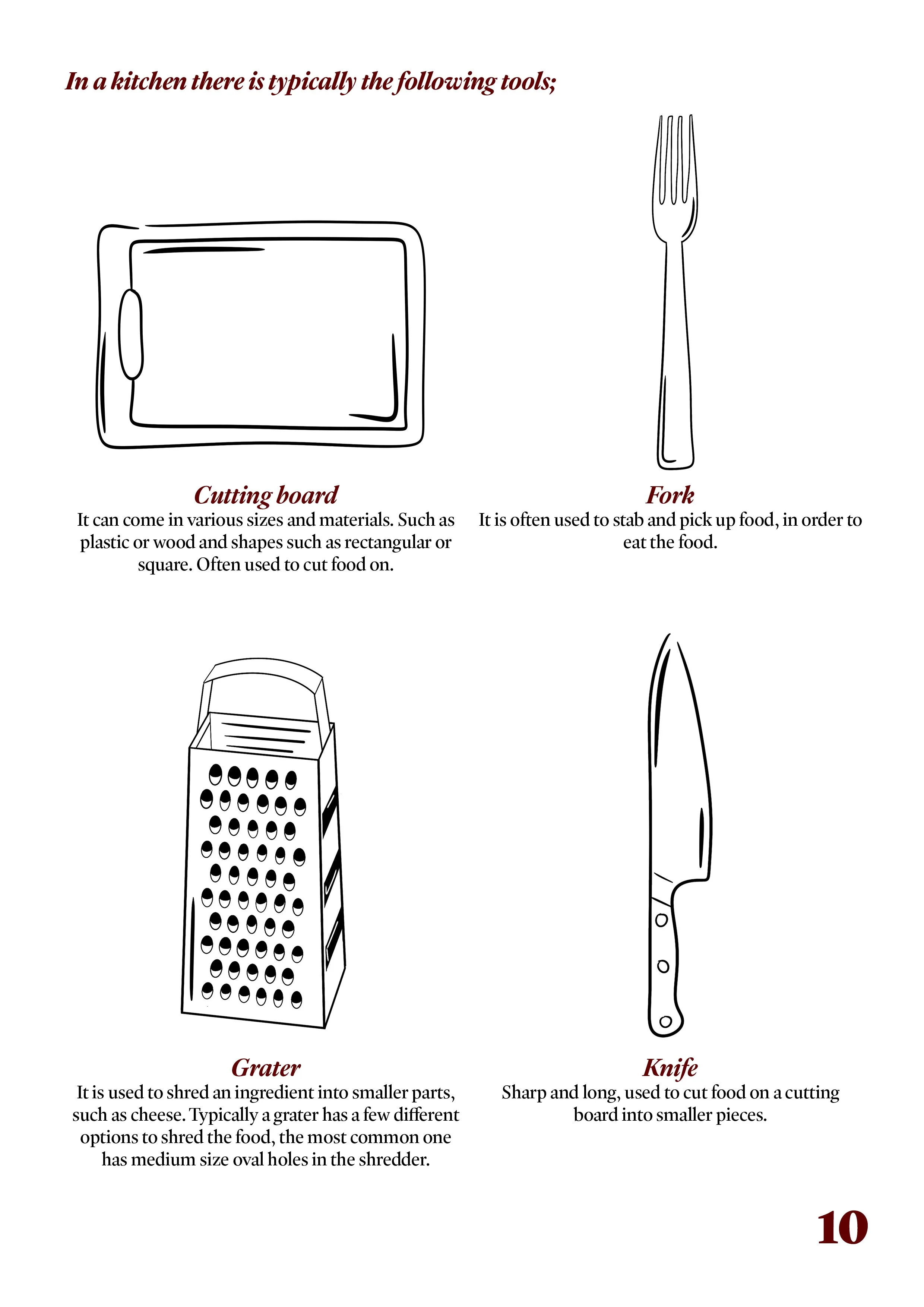 In a kitchen there is typically the following tools;

Cutting board
It can come in various sizes and materials. Such as plastic or wood and shapes such as rectangular or square. Often used to cut food on.

Fork
It is often used to stab and pick up food, in order to eat the food.

Grater
It is used to shred an ingredient into smaller parts, such as cheese. Typically a grater has a few different options to shred the food, the most common one has medium size oval holes in the shredder.

Knife
Sharp and long, used to cut food on a cutting board into smaller pieces.

10