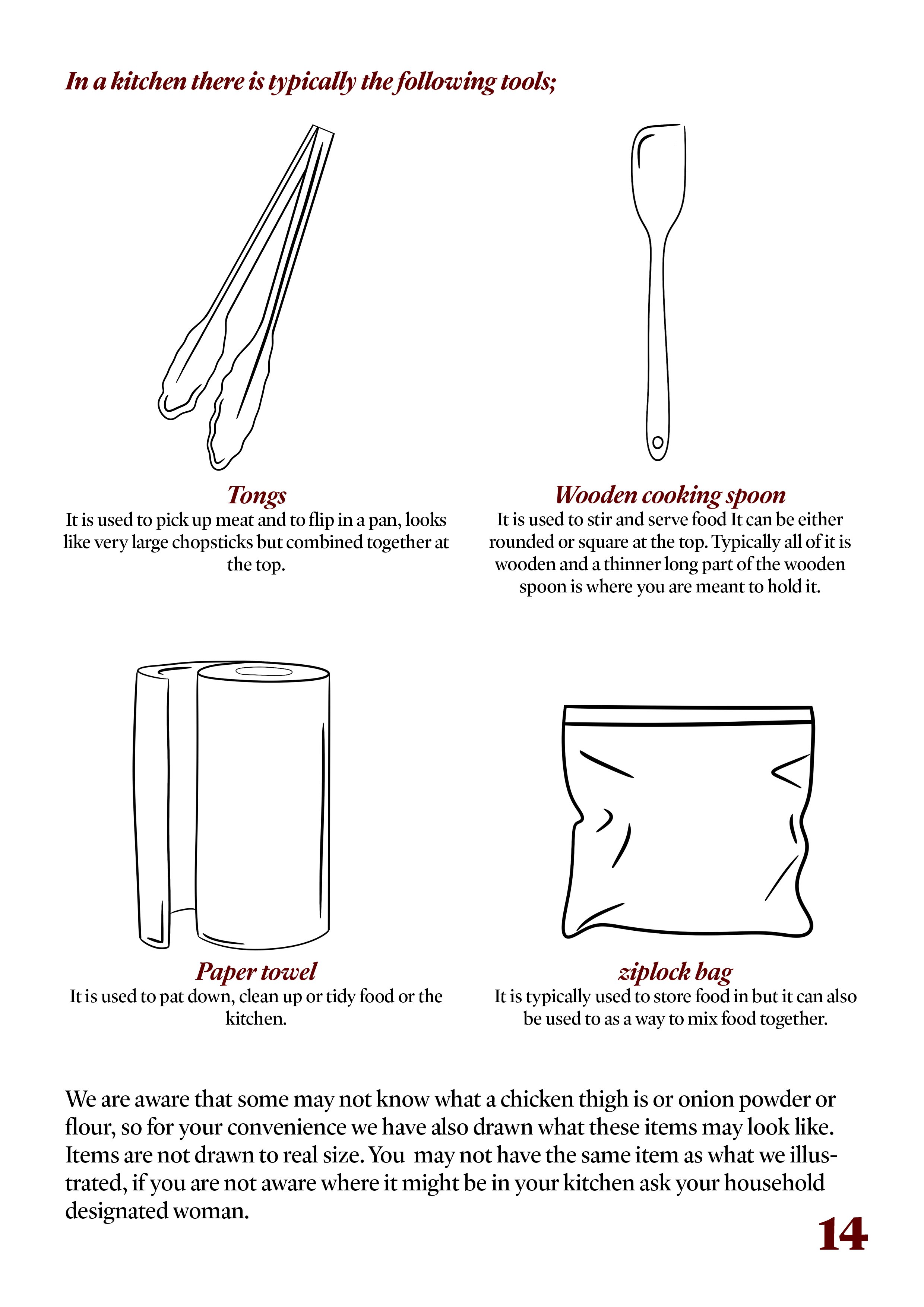 In a kitchen there is typically the following tools;

Tongs
It is used to pick up meat and to flip in a pan, looks like very large chopsticks but combined together at the top.

Wooden cooking spoon
It is used to stir and serve food It can be either rounded or square at the top. Typically all of it is wooden and a thinner long part of the wooden spoon is where you are meant to hold it.

Paper towel
It is used to pat down, clean up or tidy food or the kitchen.

ziplock bag
It is typically used to store food in but it can also be used to as a way to mix food together.

We are aware that some may not know what a chicken thigh is or onion powder or flour, so for your convenience we have also drawn what these items may look like. Items are not drawn to real size. You may not have the same item as what we illustrated, if you are not aware where it might be in your kitchen ask your household designated woman.

14