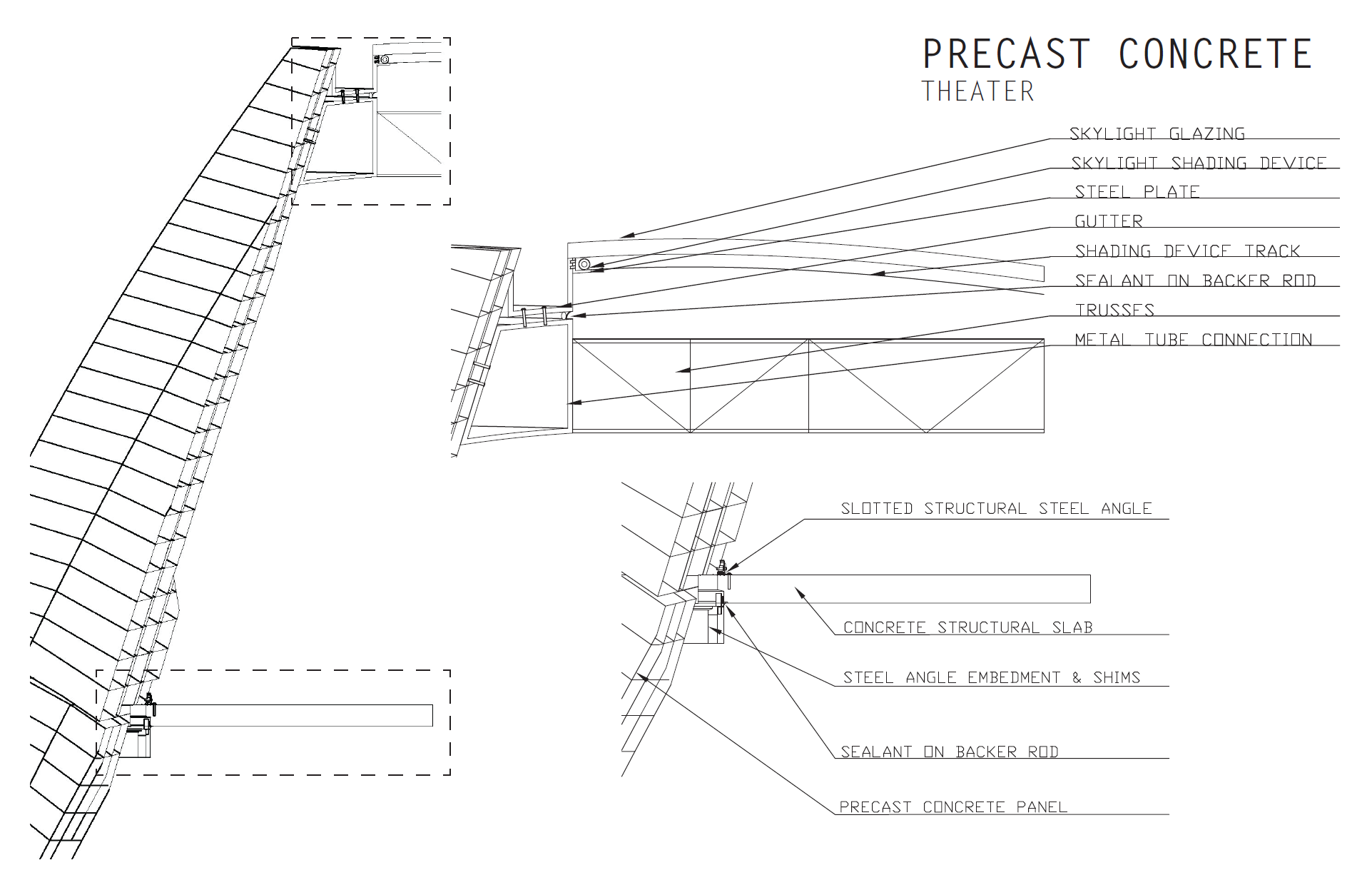 PRECAST CONCRETE
THEATER

SKYLIGHT GLAZING
SKYLIGHT SHADING DEVICE
STEEL PLATE
GUTTER
SHADING DEVICE TRACK
SEALANT ON BACKER ROD
TRUSSES
METAL TUBE CONNECTION

SLOTTED STRUCTURAL STEEL ANGLE
CONCRETE STRUCTURAL SLAB
STEEL ANGLE EMBEDMENT & SHIMS
SEALANT ON BACKER ROD
PRECAST CONCRETE PANEL