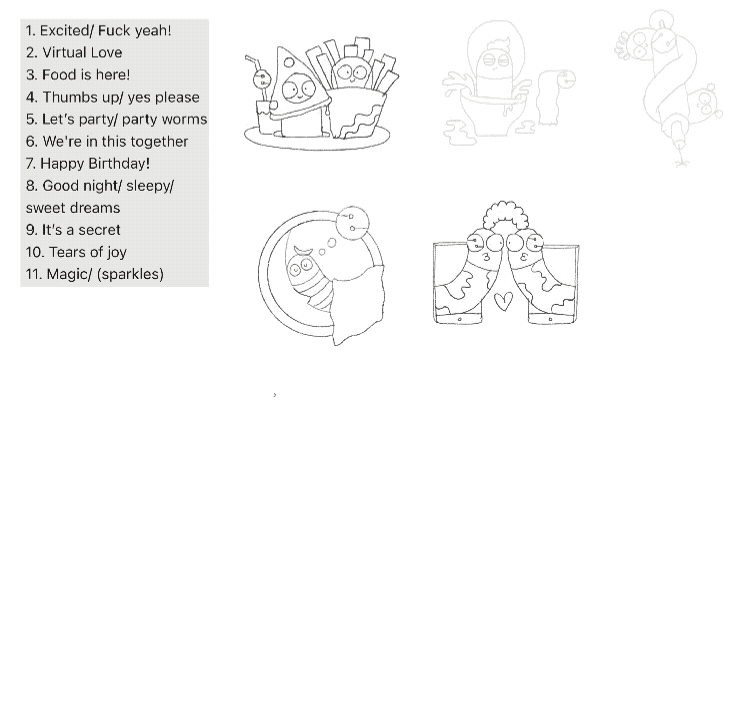 1. Excited/ Fuck yeah!
2. Virtual Love
3. Food is here!
4. Thumbs up/ yes please
5. Let's party/ party worms
6. We're in this together
7. Happy Birthday!
8. Good night/ sleepy/ sweet dreams
9. It's a secret
10. Tears of joy
11. Magic/ (sparkles)