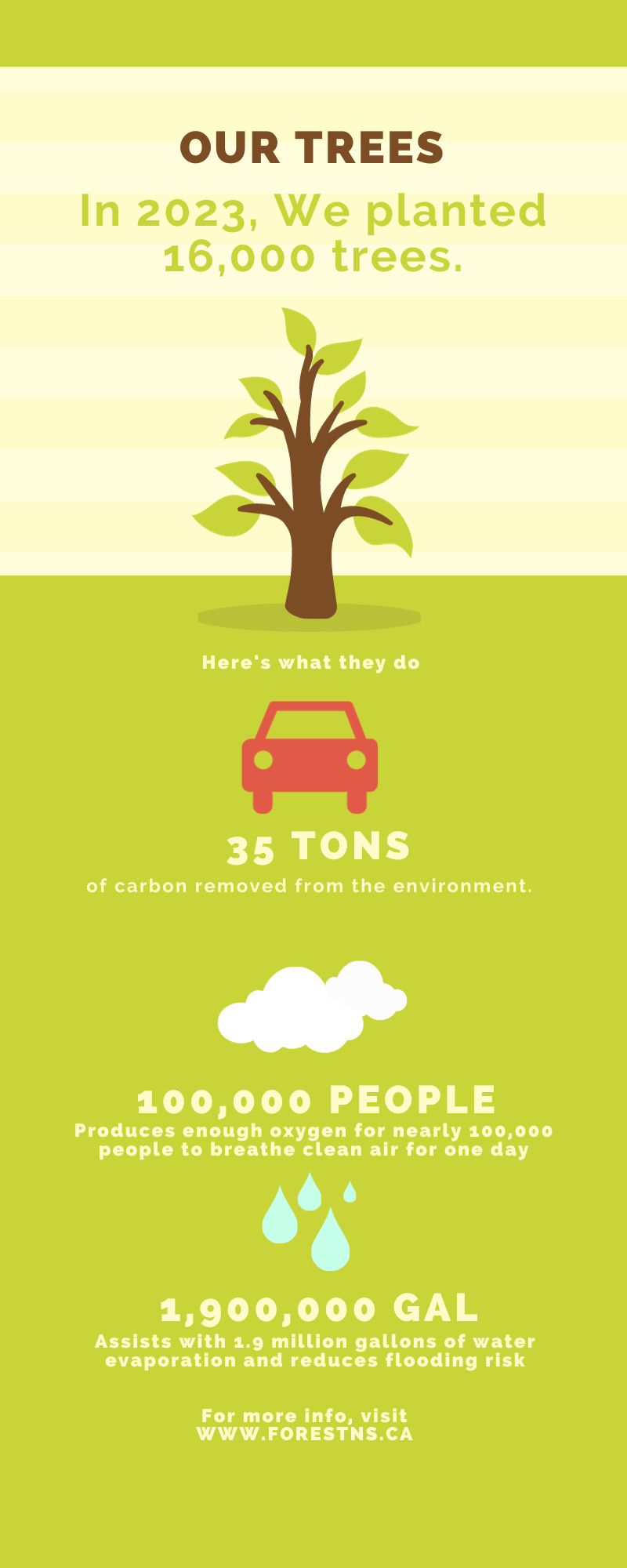 OUR TREES

In 2023, We planted 16,000 trees.

Here's what they do

35 TONS

of carbon removed from the environment.

100,000 PEOPLE

Produces enough oxygen for nearly 100,000 people to breathe clean air for one day

1,900,000 GAL

Assists with 1.9 million gallons of water evaporation and reduces flooding risk

For more info, visit WWW.FORESTNS.CA