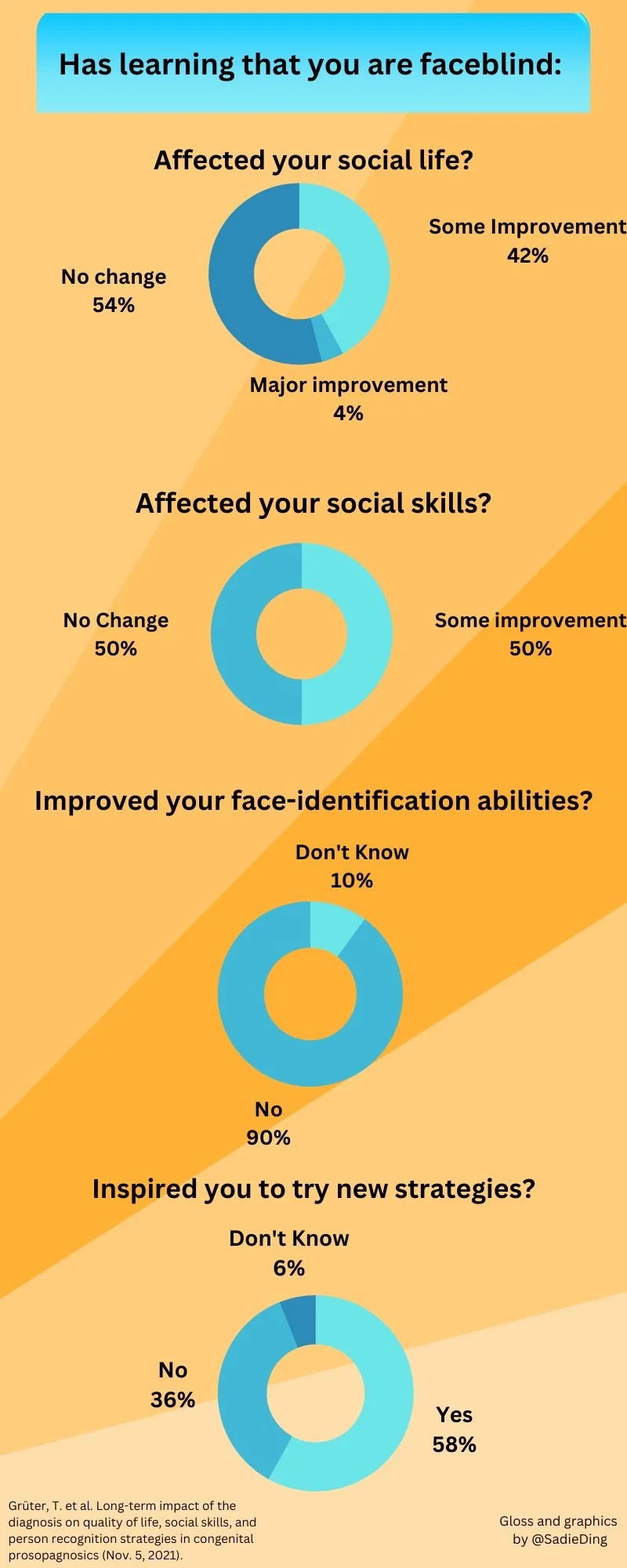 Has learning that you are faceblind:

Affected your social life?

No change
54%

Some Improvement
42%

Major improvement
4%

Affected your social skills?

No Change
50%

Some improvement
50%

Improved your face-identification abilities?

Don't Know
10%

No
90%

Inspired you to try new strategies?

Don't Know
6%

No
36%

Yes
58%

Grüter, T. et al. Long-term impact of the diagnosis on quality of life, social skills, and person recognition strategies in congenital prosopagnosics (Nov. 5, 2021).

Gloss and graphics by @SadieDing