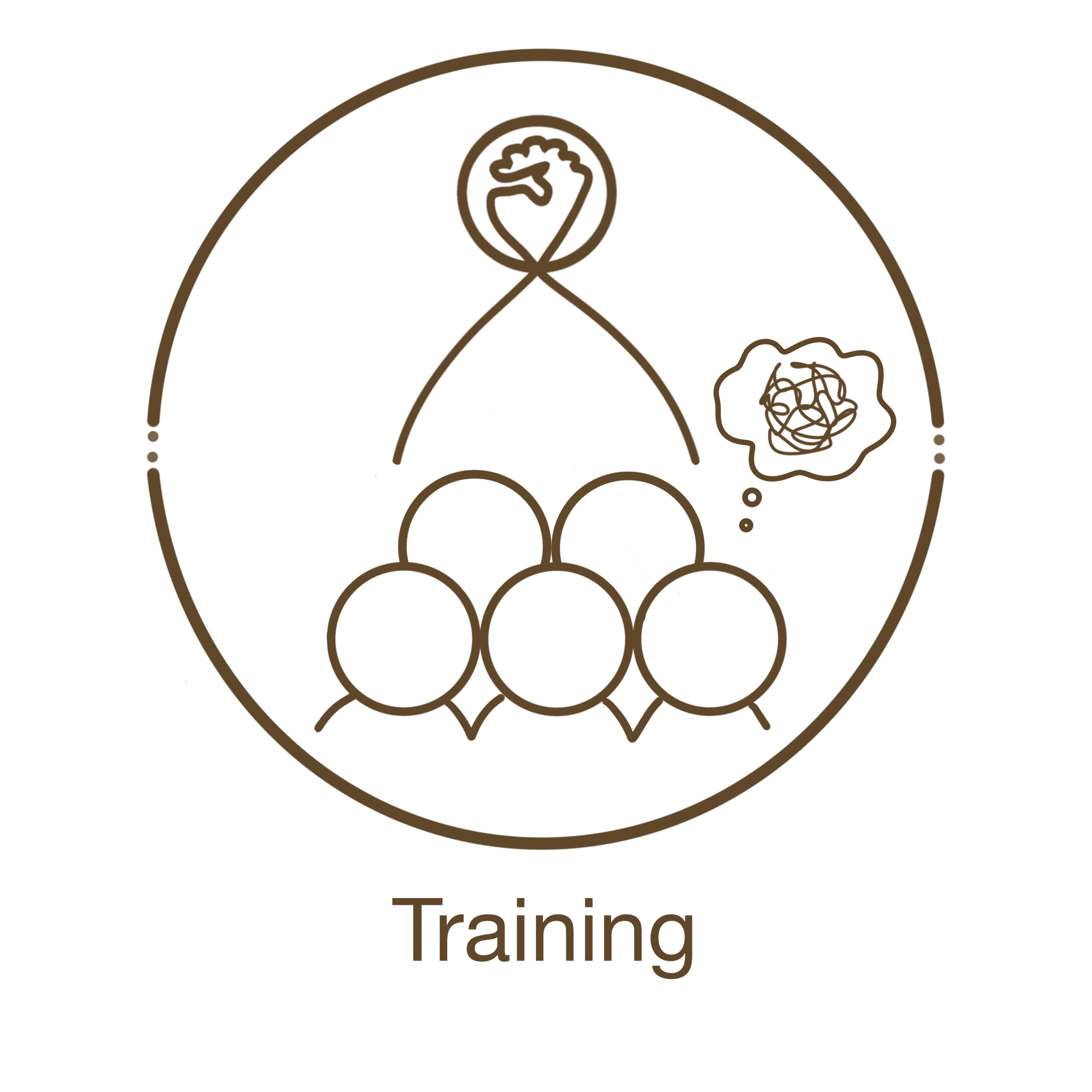 Training