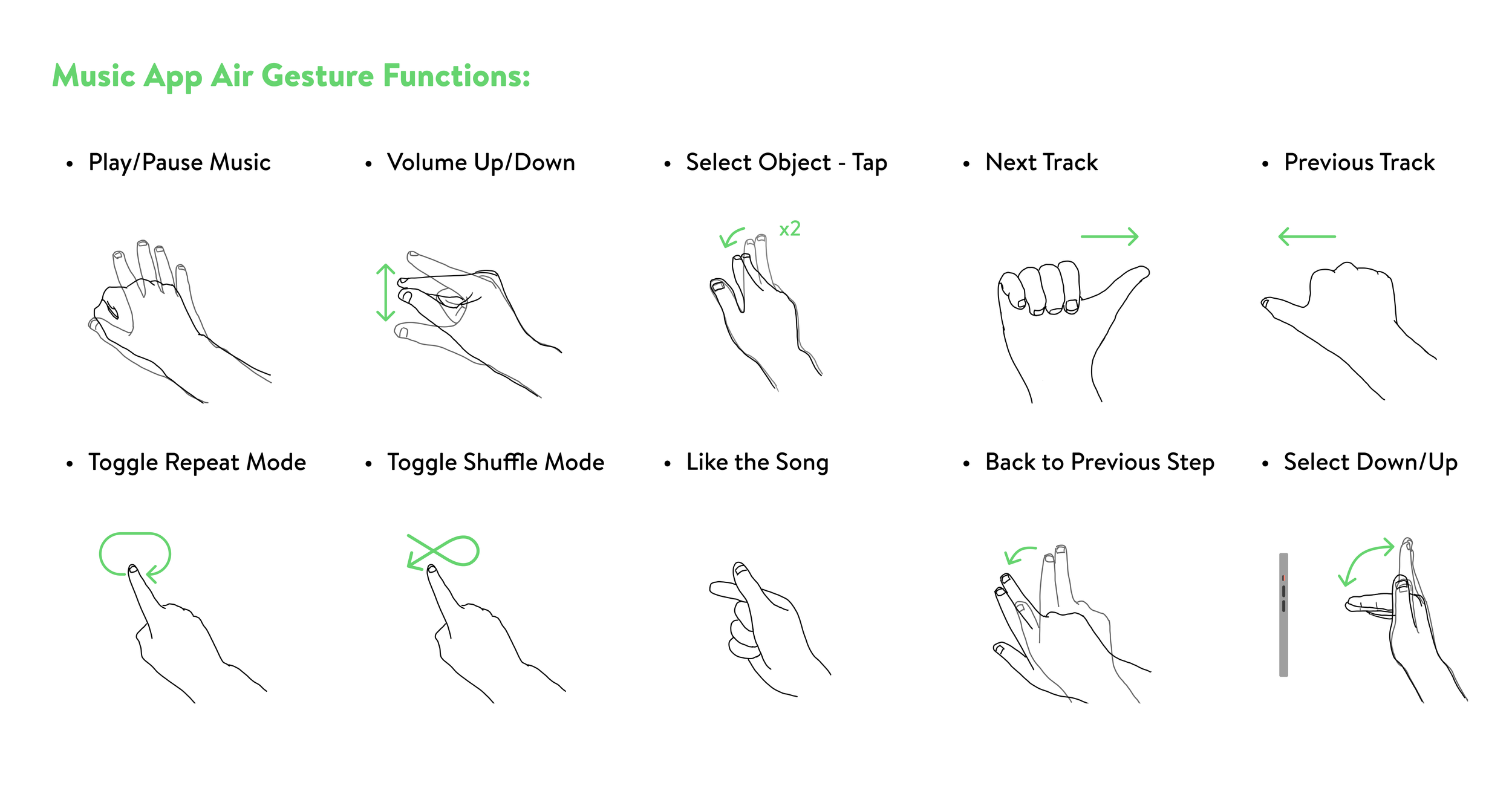 Music App Air Gesture Functions:

• Play/Pause Music

• Volume Up/Down

• Select Object - Tap

x2

• Next Track

• Previous Track

• Toggle Repeat Mode

• Toggle Shuffle Mode

• Like the Song

• Back to Previous Step

• Select Down/Up