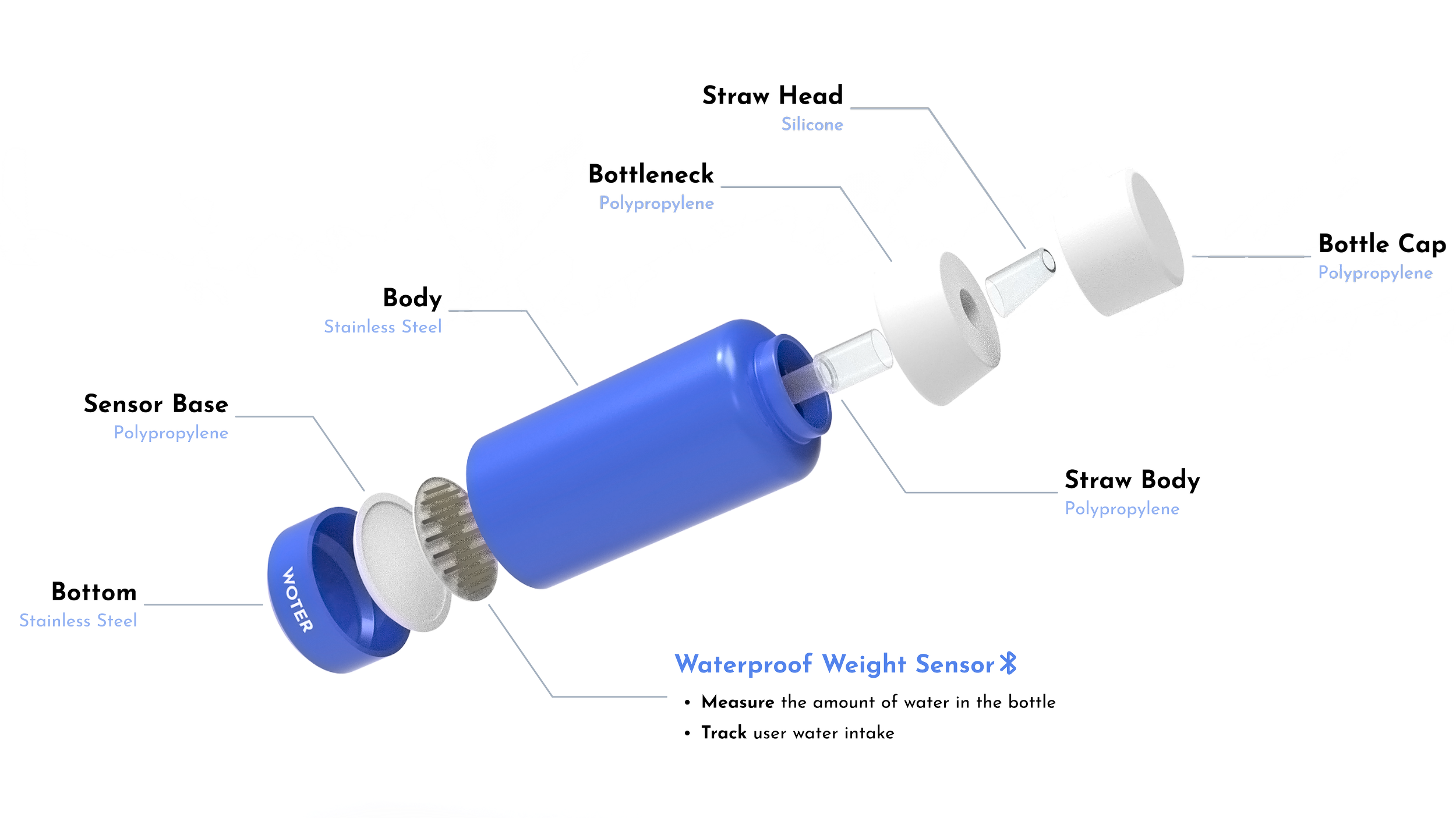 Straw Head
Silicone

Bottleneck
Polypropylene

Bottle Cap
Polypropylene

Body
Stainless Steel

Sensor Base
Polypropylene

Straw Body
Polypropylene

Bottom
Stainless Steel

WOTER

Waterproof Weight Sensor

• Measure the amount of water in the bottle
• Track user water intake