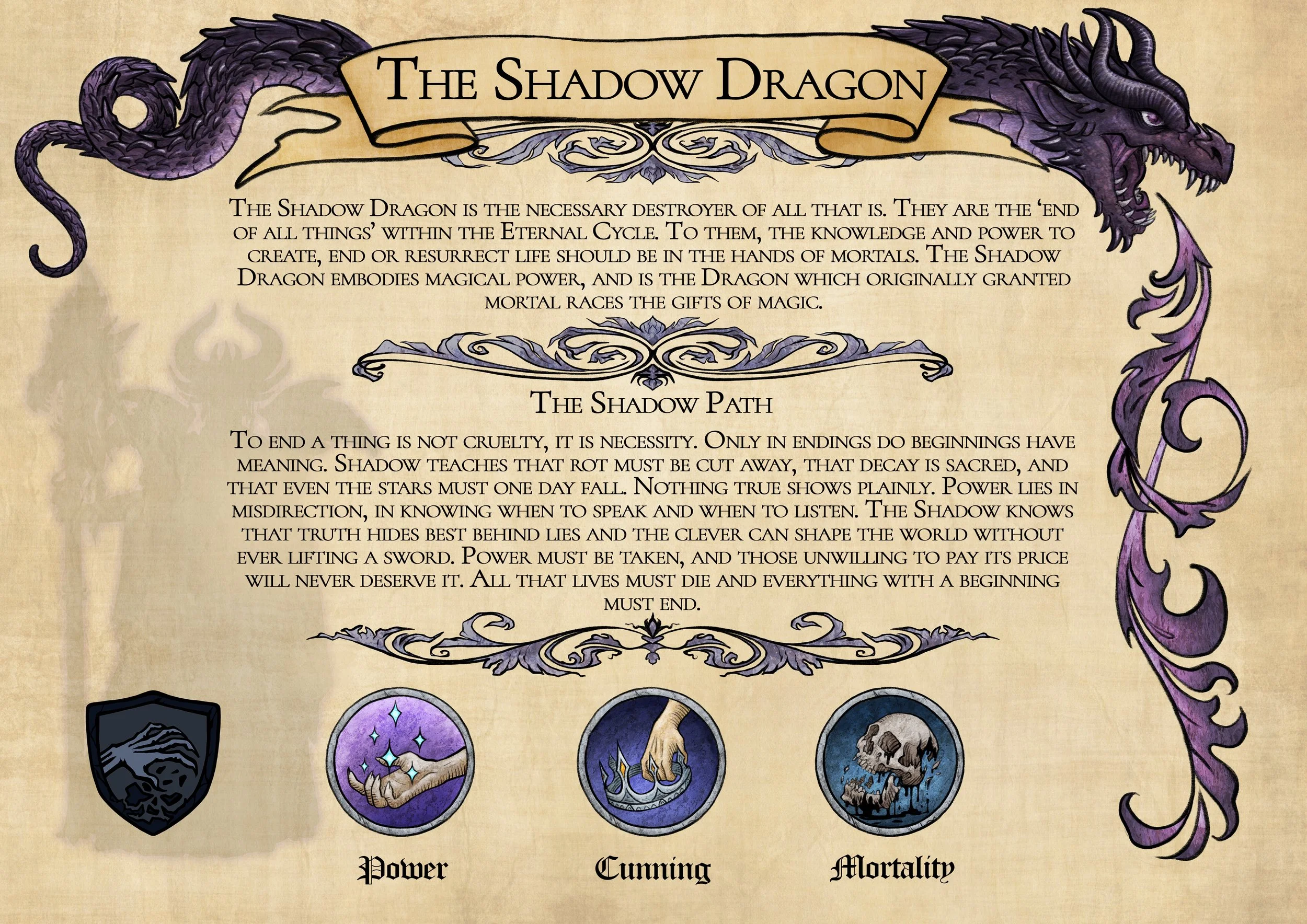 The Shadow Dragon

The Shadow Dragon is the necessary destroyer of all that is. They are the 'end of all things' within the Eternal Cycle. To them, the knowledge and power to create, end or resurrect life should be in the hands of mortals. The Shadow Dragon embodies magical power, and is the Dragon which originally granted mortal races the gifts of magic.

The Shadow Path

To end a thing is not cruelty, it is necessity. Only in endings do beginnings have meaning. Shadow teaches that rot must be cut away, that decay is sacred, and that even the stars must one day fall. Nothing true shows plainly. Power lies in misdirection, in knowing when to speak and when to listen. The Shadow knows that truth hides best behind lies and the clever can shape the world without ever lifting a sword. Power must be taken, and those unwilling to pay its price will never deserve it. All that lives must die and everything with a beginning must end.

Power

Cunning

Mortality