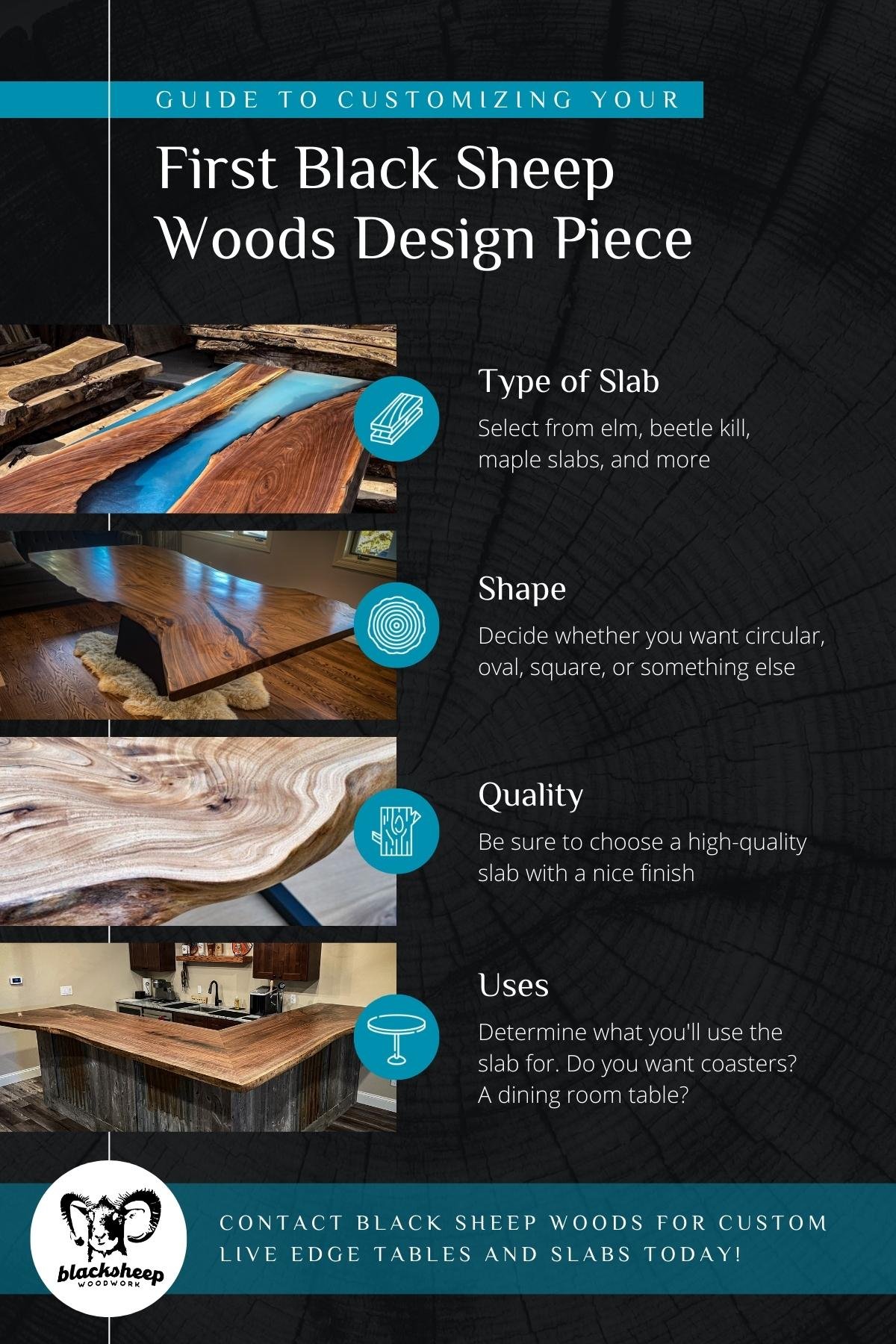 GUIDE TO CUSTOMIZING YOUR

First Black Sheep Woods Design Piece

Type of Slab

Select from elm, beetle kill, maple slabs, and more

Shape

Decide whether you want circular, oval, square, or something else

Quality

Be sure to choose a high-quality slab with a nice finish

Uses

Determine what you'll use the slab for. Do you want coasters? A dining room table?

blacksheep WOODWORK

CONTACT BLACK SHEEP WOODS FOR CUSTOM LIVE EDGE TABLES AND SLABS TODAY!