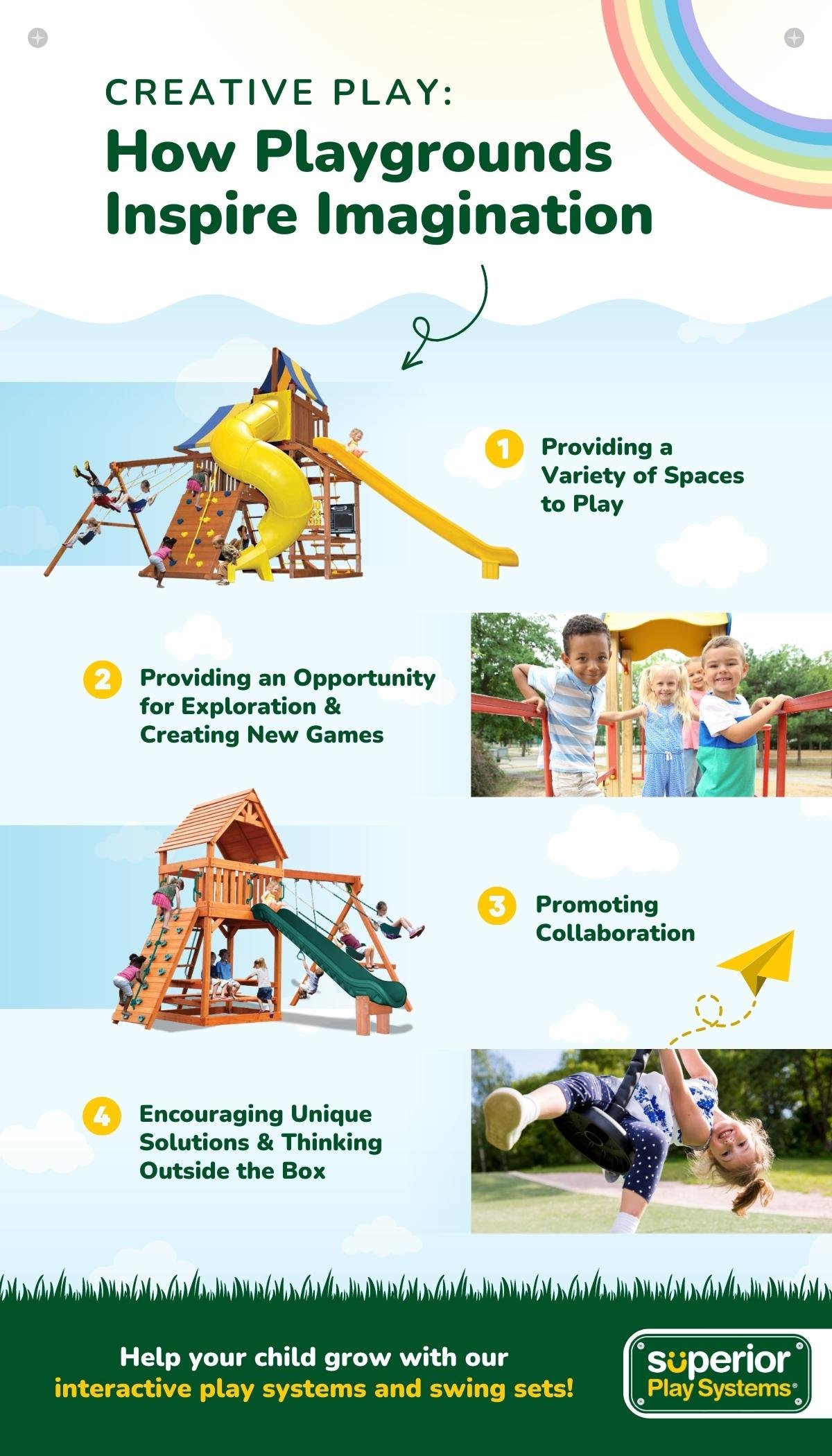 CREATIVE PLAY:
How Playgrounds Inspire Imagination

1 Providing a Variety of Spaces to Play

2 Providing an Opportunity for Exploration & Creating New Games

3 Promoting Collaboration

4 Encouraging Unique Solutions & Thinking Outside the Box

Help your child grow with our interactive play systems and swing sets!

superior Play Systems