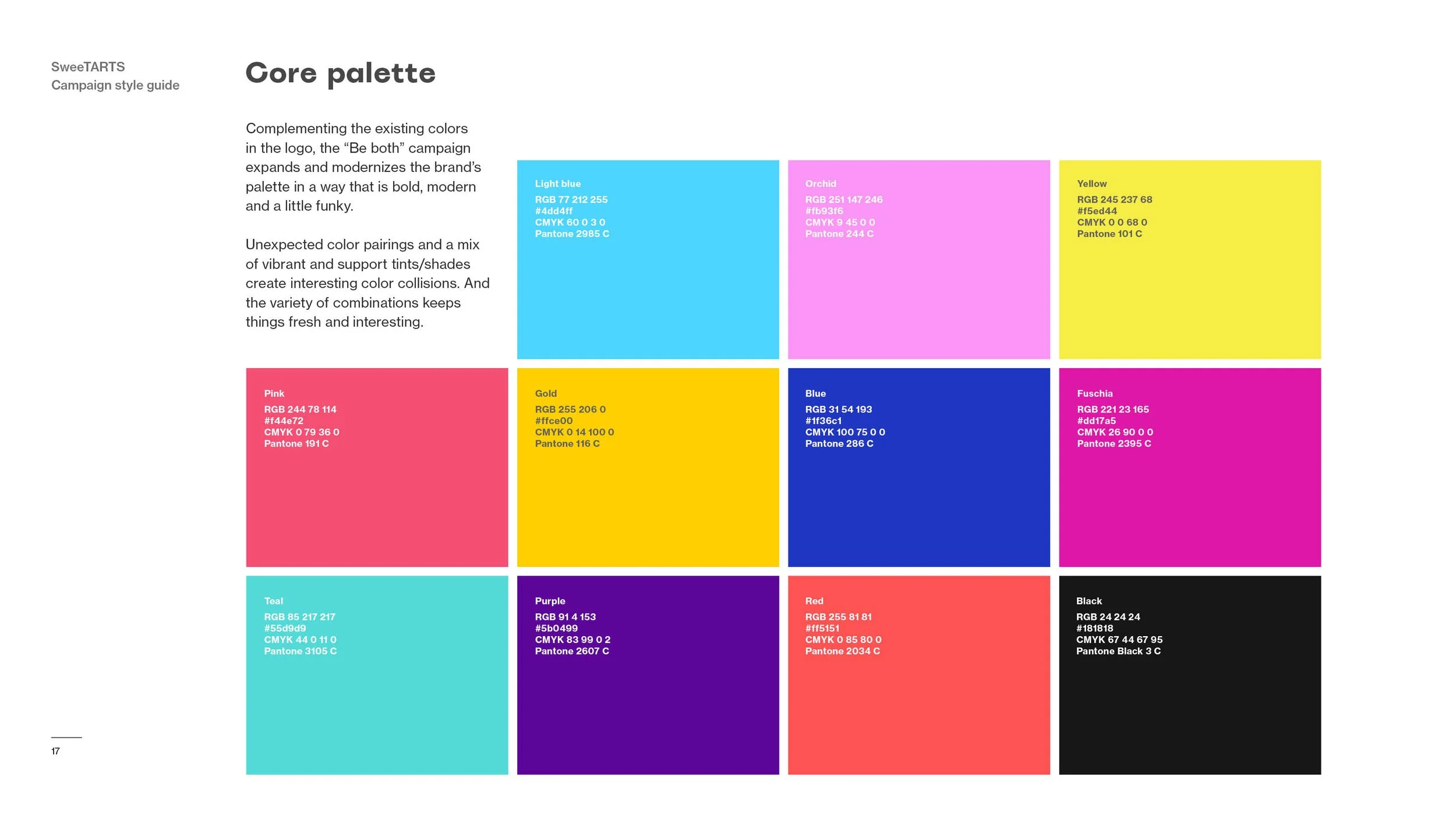 SweeTARTS
Campaign style guide

Core palette

Complementing the existing colors in the logo, the "Be both" campaign expands and modernizes the brand's palette in a way that is bold, modern and a little funky.

Unexpected color pairings and a mix of vibrant and support tints/shades create interesting color collisions. And the variety of combinations keeps things fresh and interesting.

Light blue
RGB 77 212 255
#4dd4ff
CMYK 60 0 3 0
Pantone 2985 C

Orchid
RGB 251 147 246
#fb93f6
CMYK 9 45 0 0
Pantone 244 C

Yellow
RGB 245 237 68
#f5ed44
CMYK 0 0 68 0
Pantone 101 C

Pink
RGB 244 78 114
#f44e72
CMYK 0 79 36 0
Pantone 191 C

Gold
RGB 255 206 0
#ffce00
CMYK 0 14 100 0
Pantone 116 C

Blue
RGB 31 54 193
#1f36c1
CMYK 100 75 0 0
Pantone 286 C

Fuschia
RGB 221 23 165
#dd17a5
CMYK 26 90 0 0
Pantone 2395 C

Teal
RGB 85 217 217
#55d9d9
CMYK 44 0 11 0
Pantone 3105 C

Purple
RGB 91 4 153
#5b0499
CMYK 83 99 0 2
Pantone 2607 C

Red
RGB 255 81 81
#ff5151
CMYK 0 85 80 0
Pantone 2034 C

Black
RGB 24 24 24
#181818
CMYK 67 44 67 95
Pantone Black 3 C

17