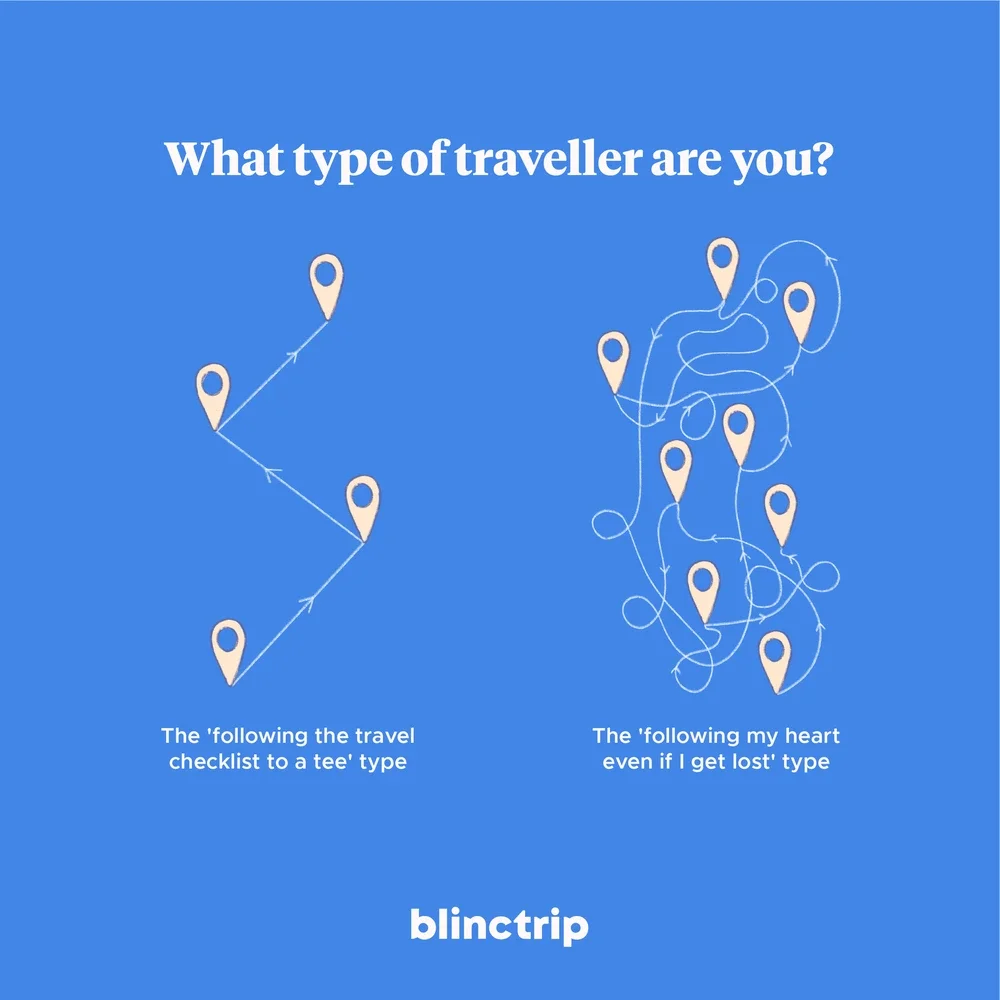 What type of traveller are you?

The 'following the travel checklist to a tee' type

The 'following my heart even if I get lost' type

blinctrip