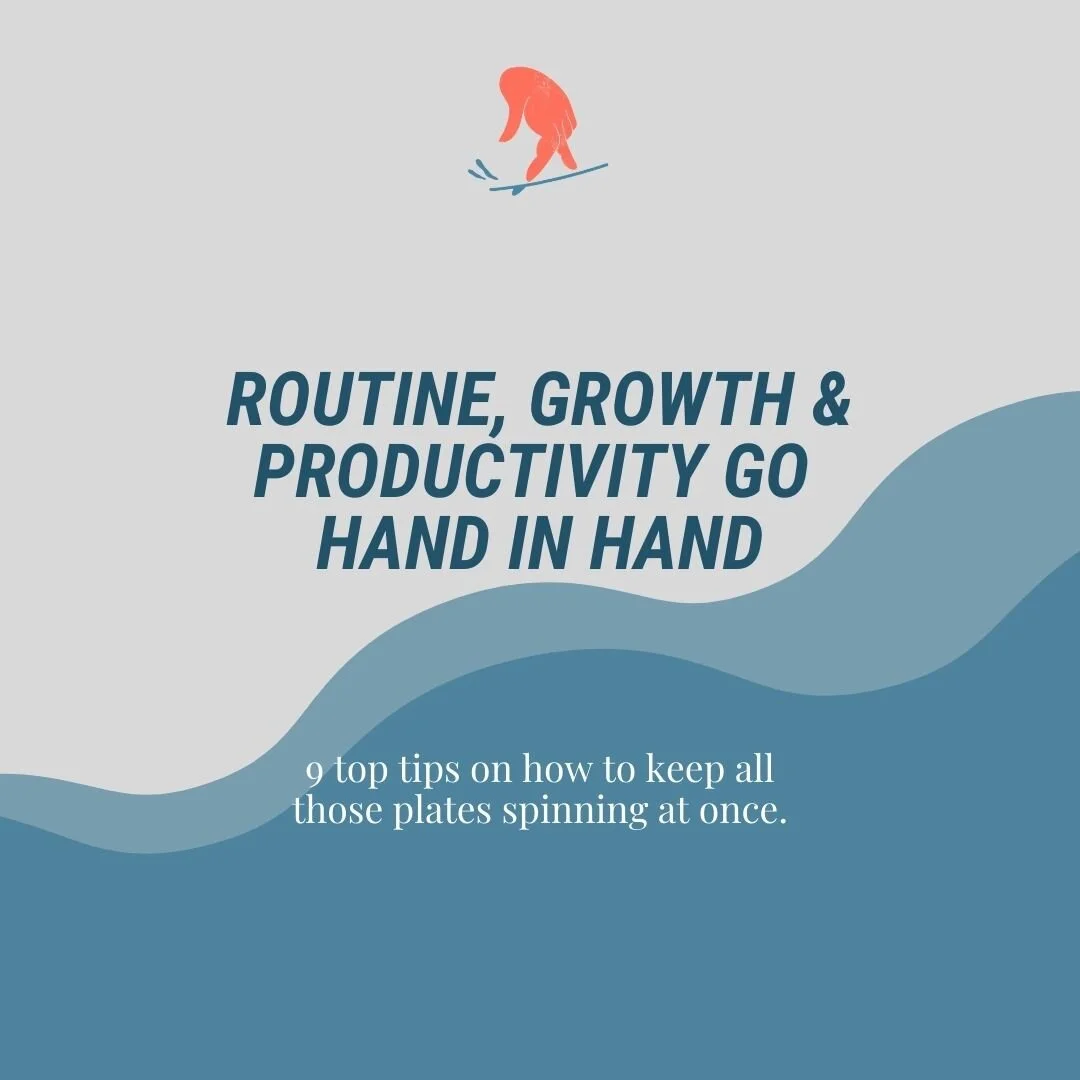 ROUTINE, GROWTH & PRODUCTIVITY GO HAND IN HAND

9 top tips on how to keep all those plates spinning at once.