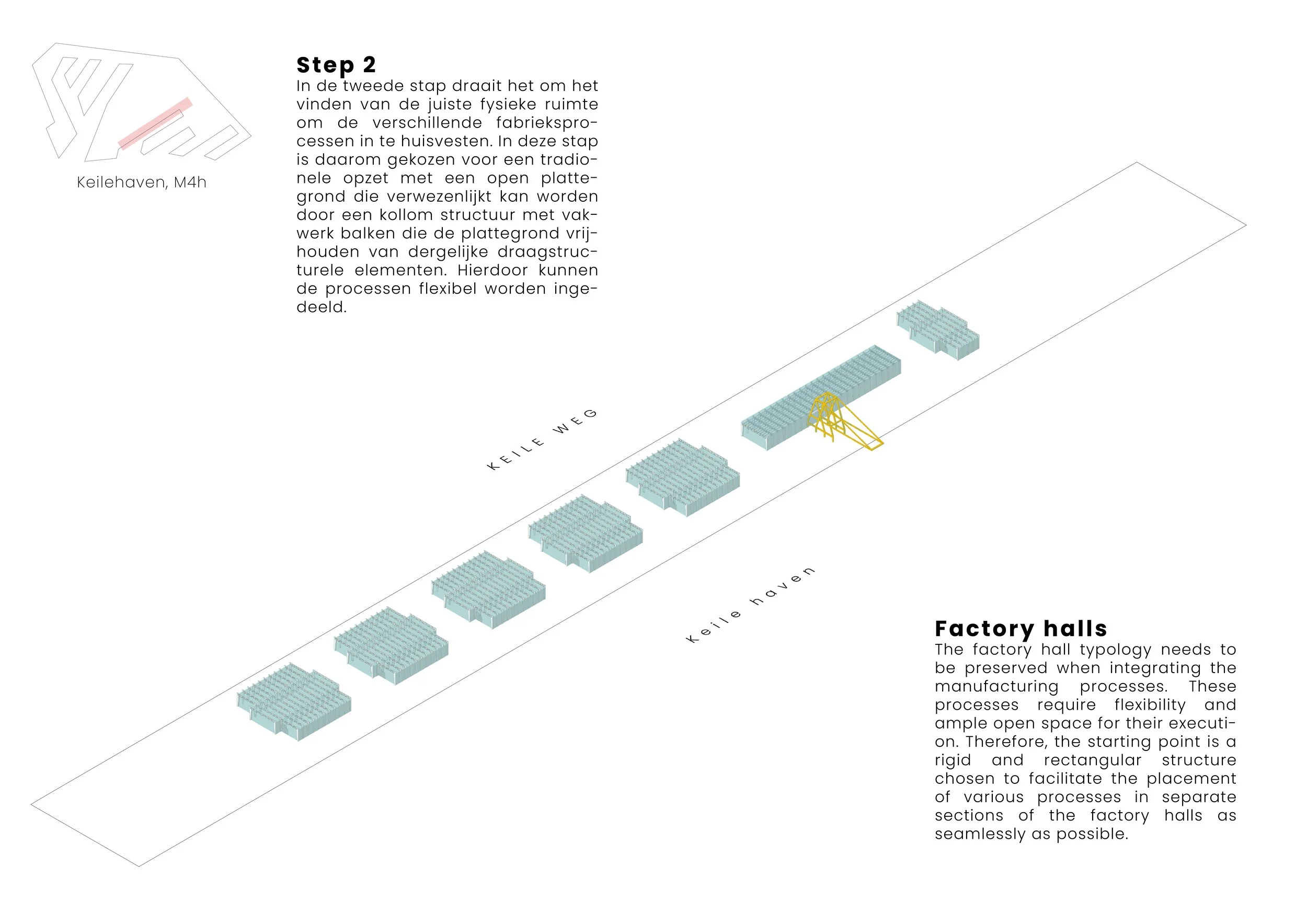 Keilehaven, M4h

Step 2
In de tweede stap draait het om het vinden van de juiste fysieke ruimte om de verschillende fabrieksprocessen in te huisvesten. In deze stap is daarom gekozen voor een tradionele opzet met een open plattegrond die verwezenlijkt kan worden door een kollom structuur met vakwerk balken die de plattegrond vrijhouden van dergelijke draagstructurele elementen. Hierdoor kunnen de processen flexibel worden ingedeeld.

KEILE WEG

Keile haven

Factory halls
The factory hall typology needs to be preserved when integrating the manufacturing processes. These processes require flexibility and ample open space for their execution. Therefore, the starting point is a rigid and rectangular structure chosen to facilitate the placement of various processes in separate sections of the factory halls as seamlessly as possible.