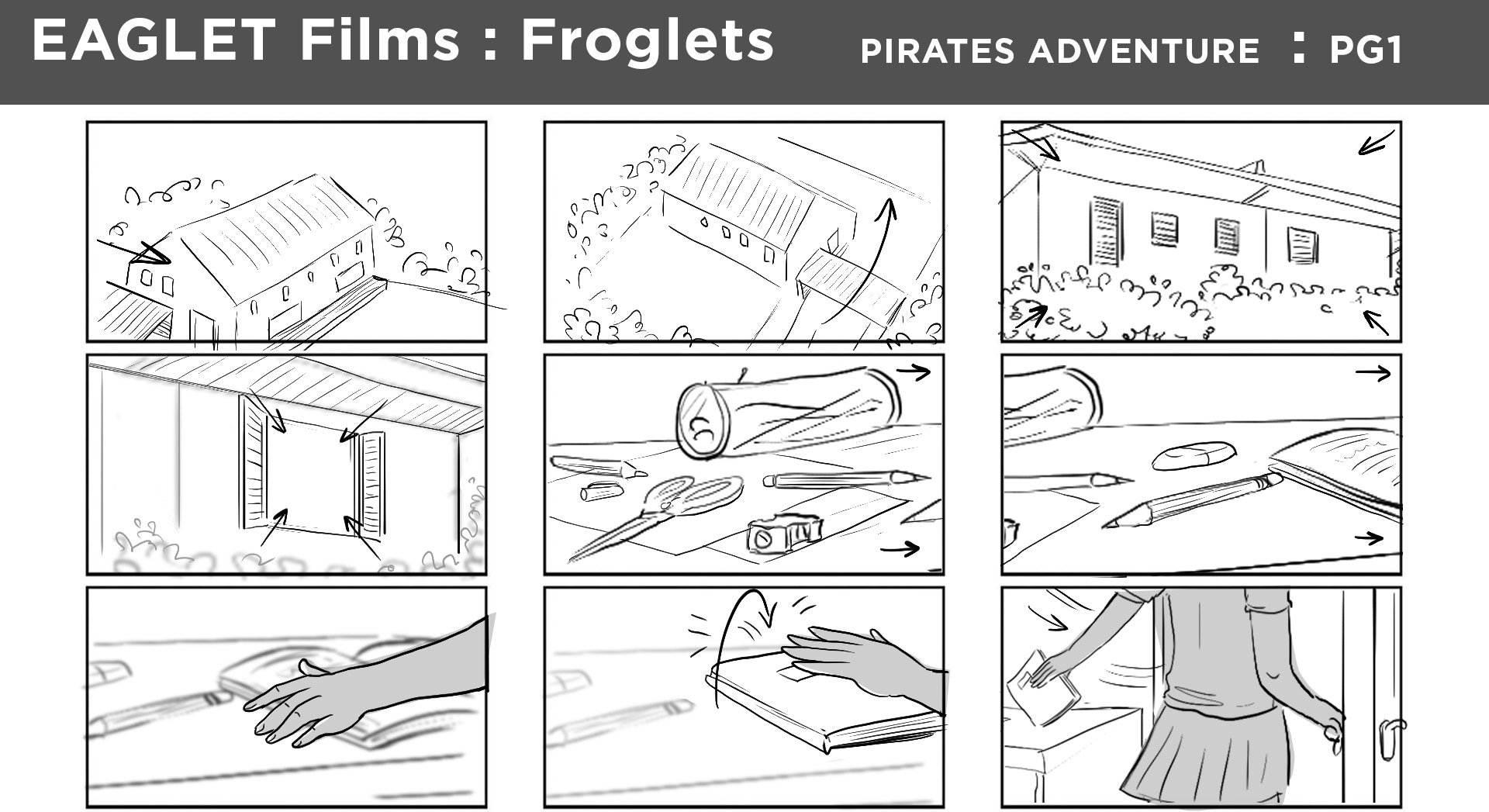 EAGLET Films : Froglets

PIRATES ADVENTURE : PG1