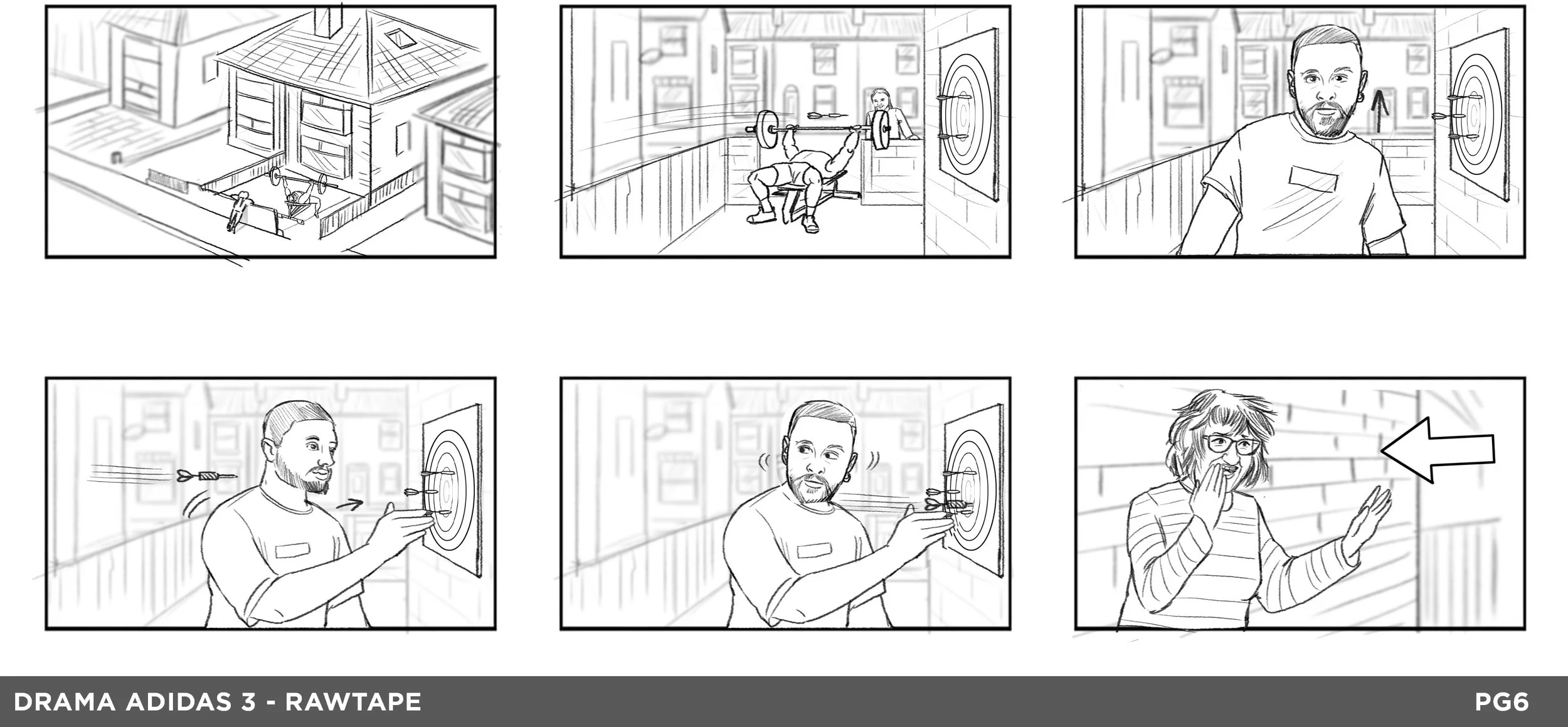 DRAMA ADIDAS 3 - RAWTAPE

PG6