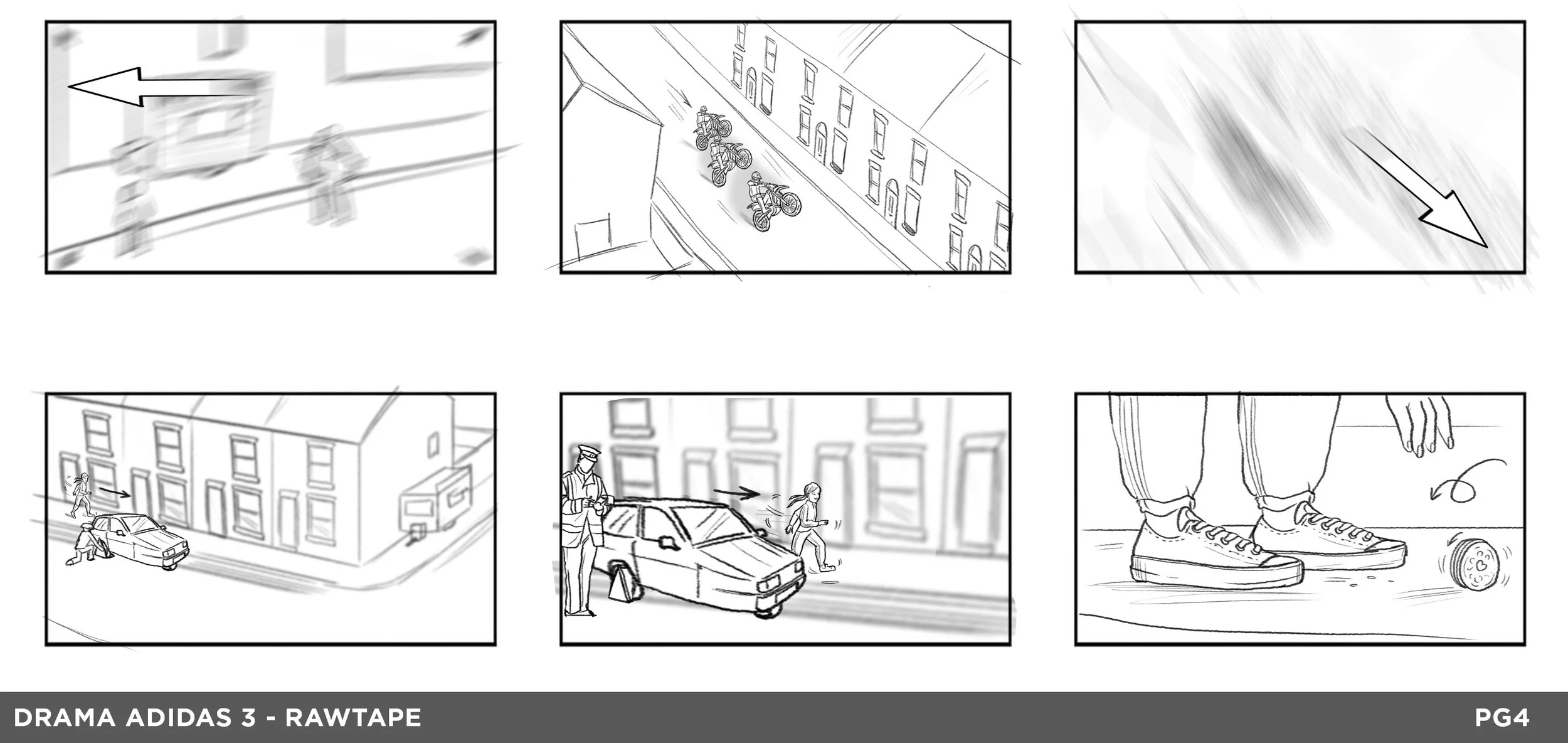 DRAMA ADIDAS 3 - RAWTAPE

PG4