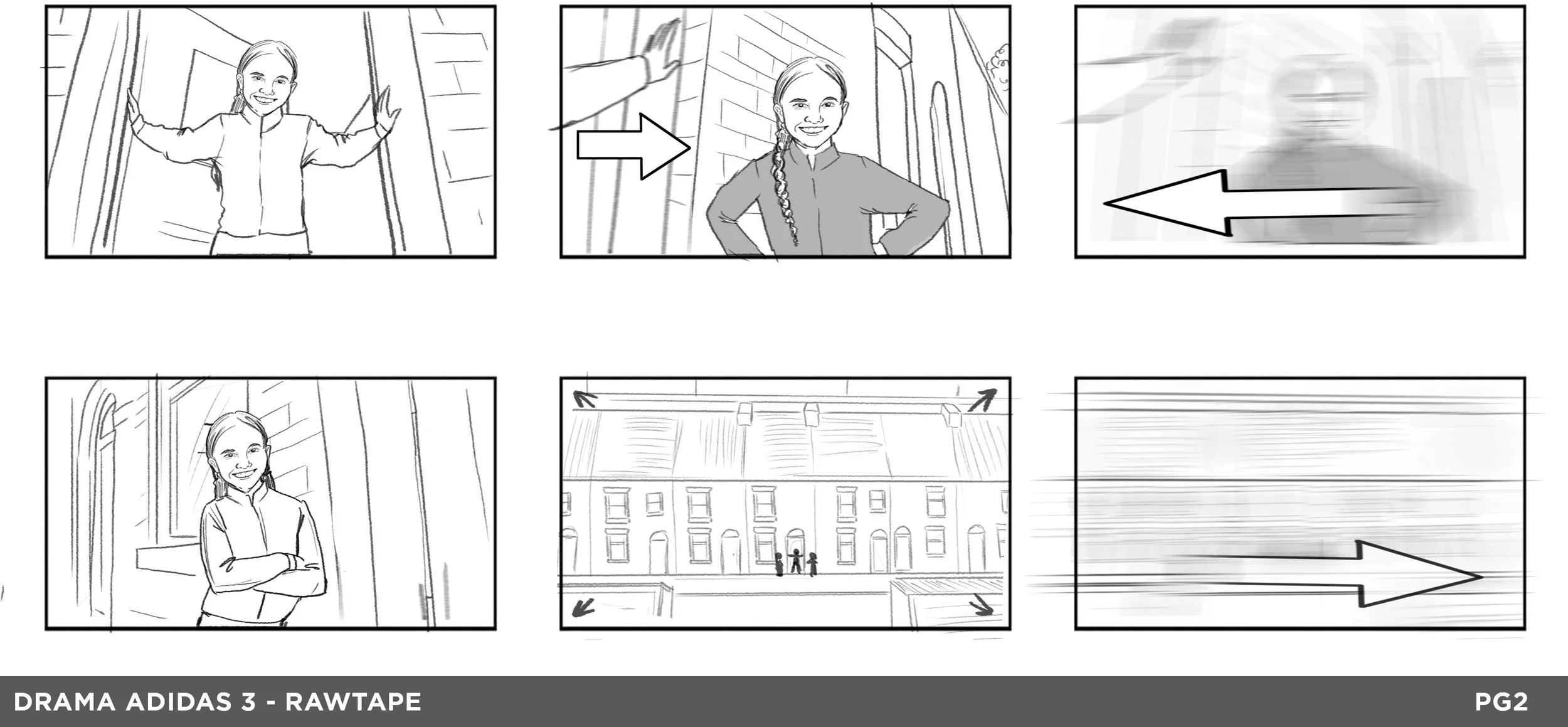 DRAMA ADIDAS 3 - RAWTAPE

PG2