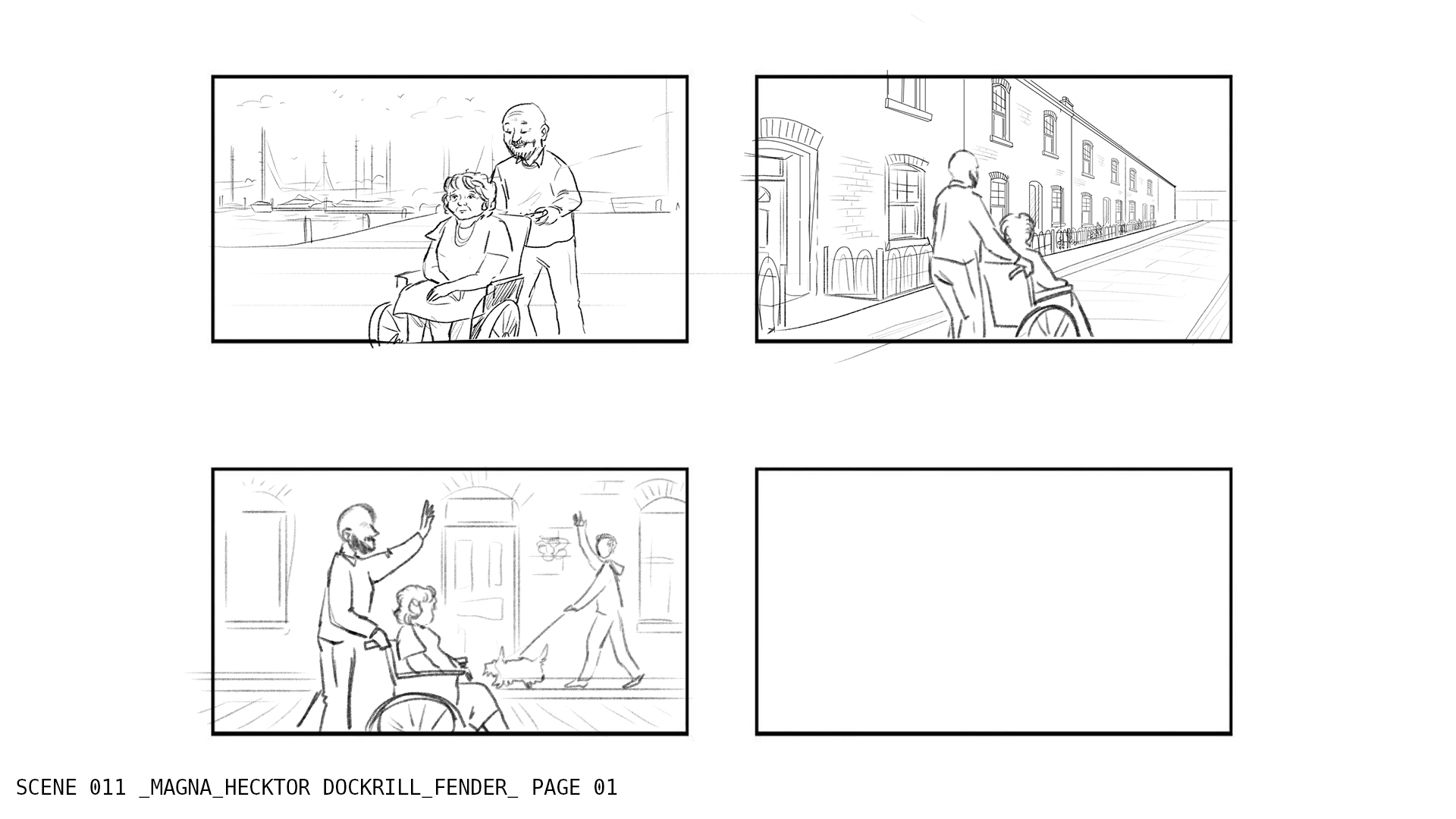 SCENE 011 _MAGNA_HECKTOR DOCKRILL_FENDER_ PAGE 01