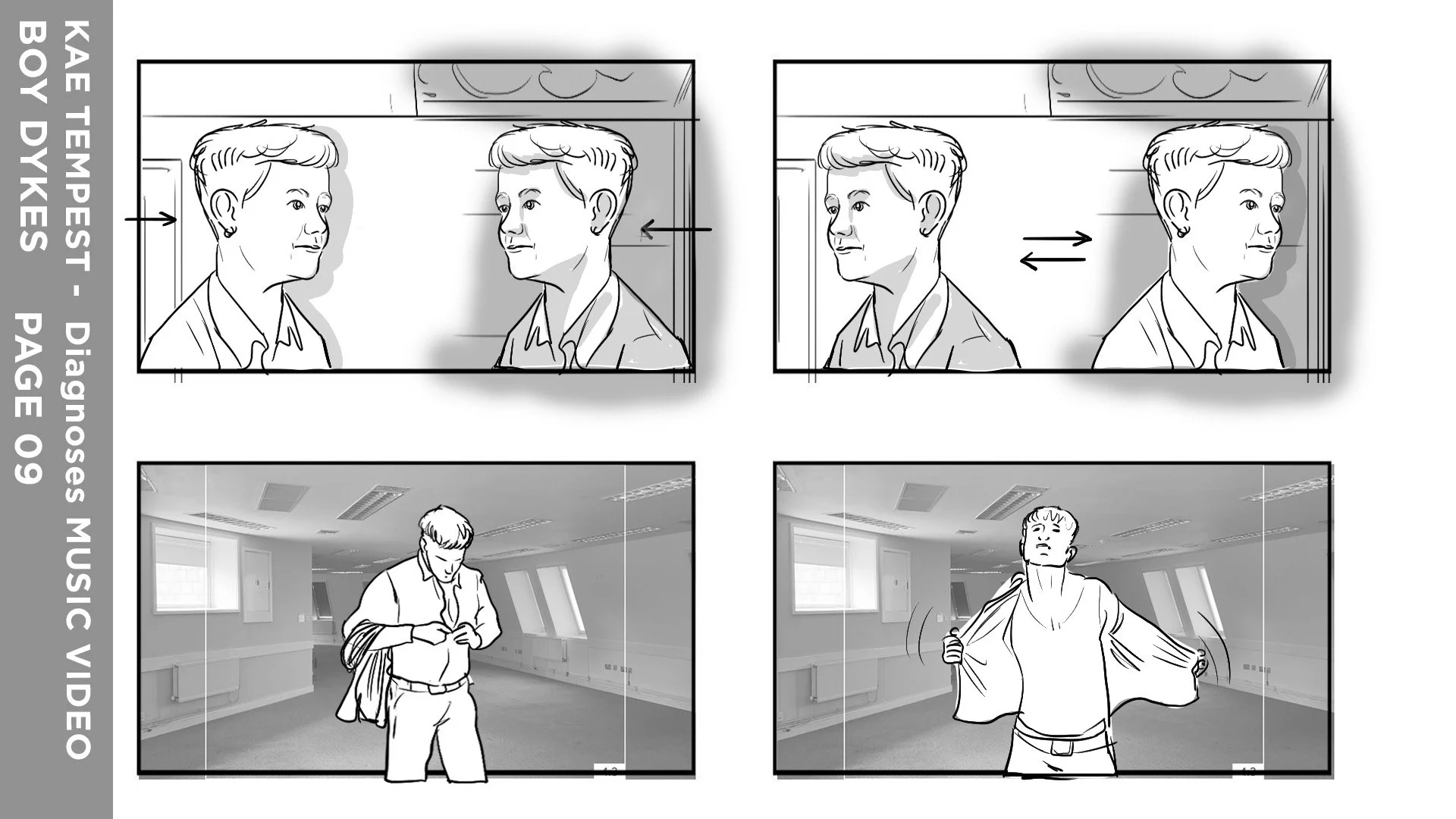 KAE TEMPEST - Diagnoses MUSIC VIDEO
BOY DYKES PAGE 09