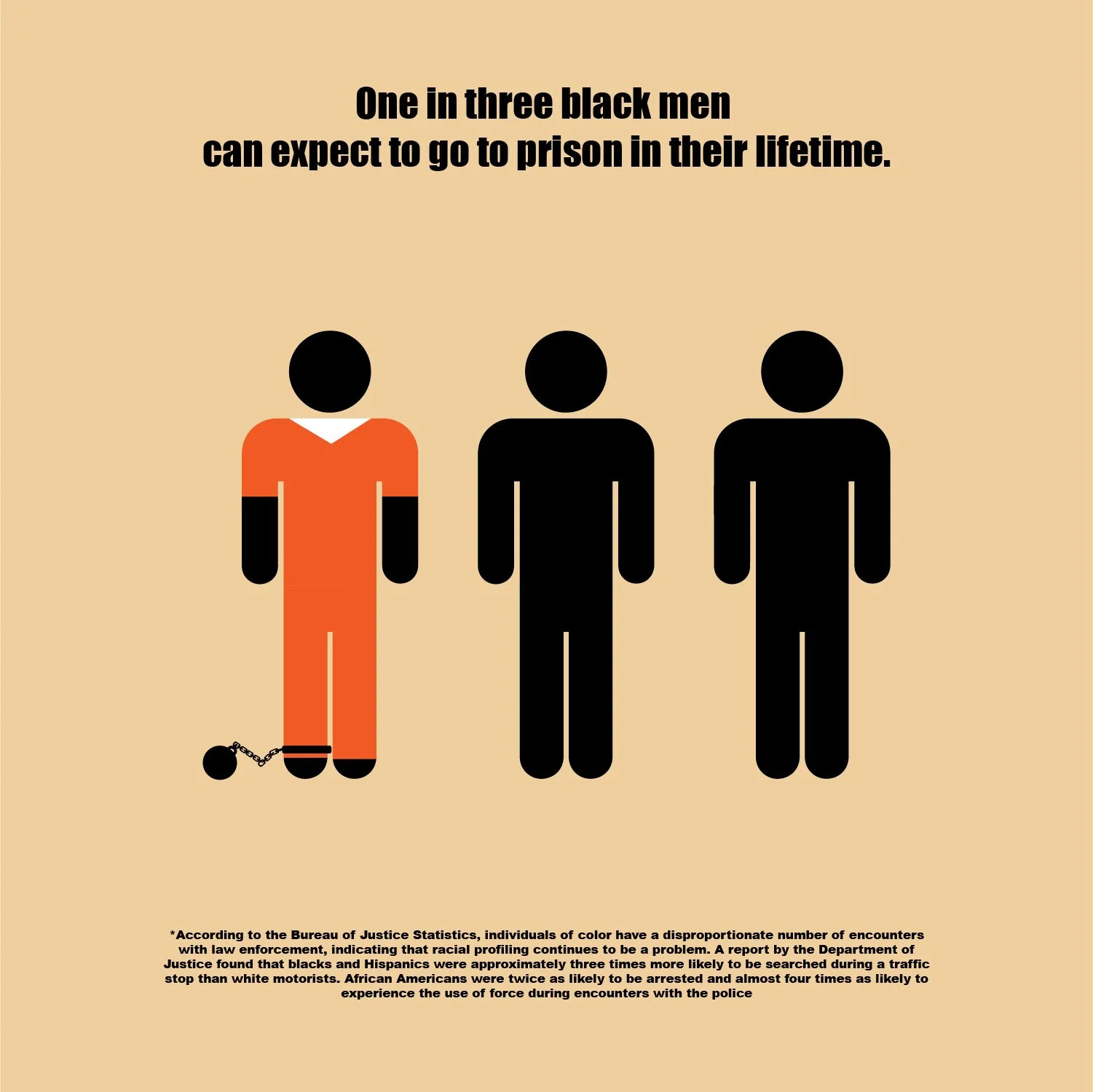 One in three black men
can expect to go to prison in their lifetime.

*According to the Bureau of Justice Statistics, individuals of color have a disproportionate number of encounters with law enforcement, indicating that racial profiling continues to be a problem. A report by the Department of Justice found that blacks and Hispanics were approximately three times more likely to be searched during a traffic stop than white motorists. African Americans were twice as likely to be arrested and almost four times as likely to experience the use of force during encounters with the police