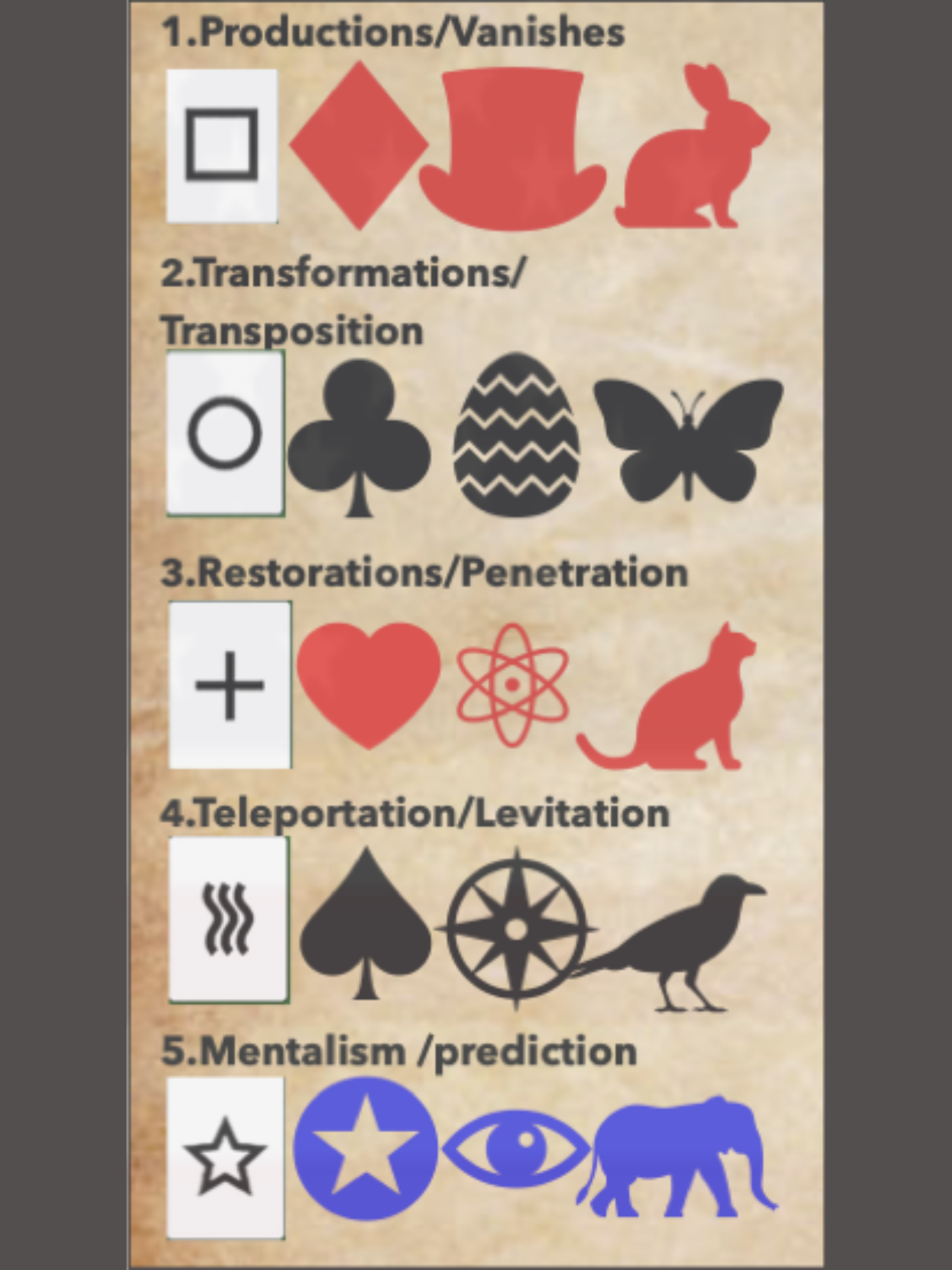 1.Productions/Vanishes

2.Transformations/
Transposition

3.Restorations/Penetration

4.Teleportation/Levitation

5.Mentalism /prediction