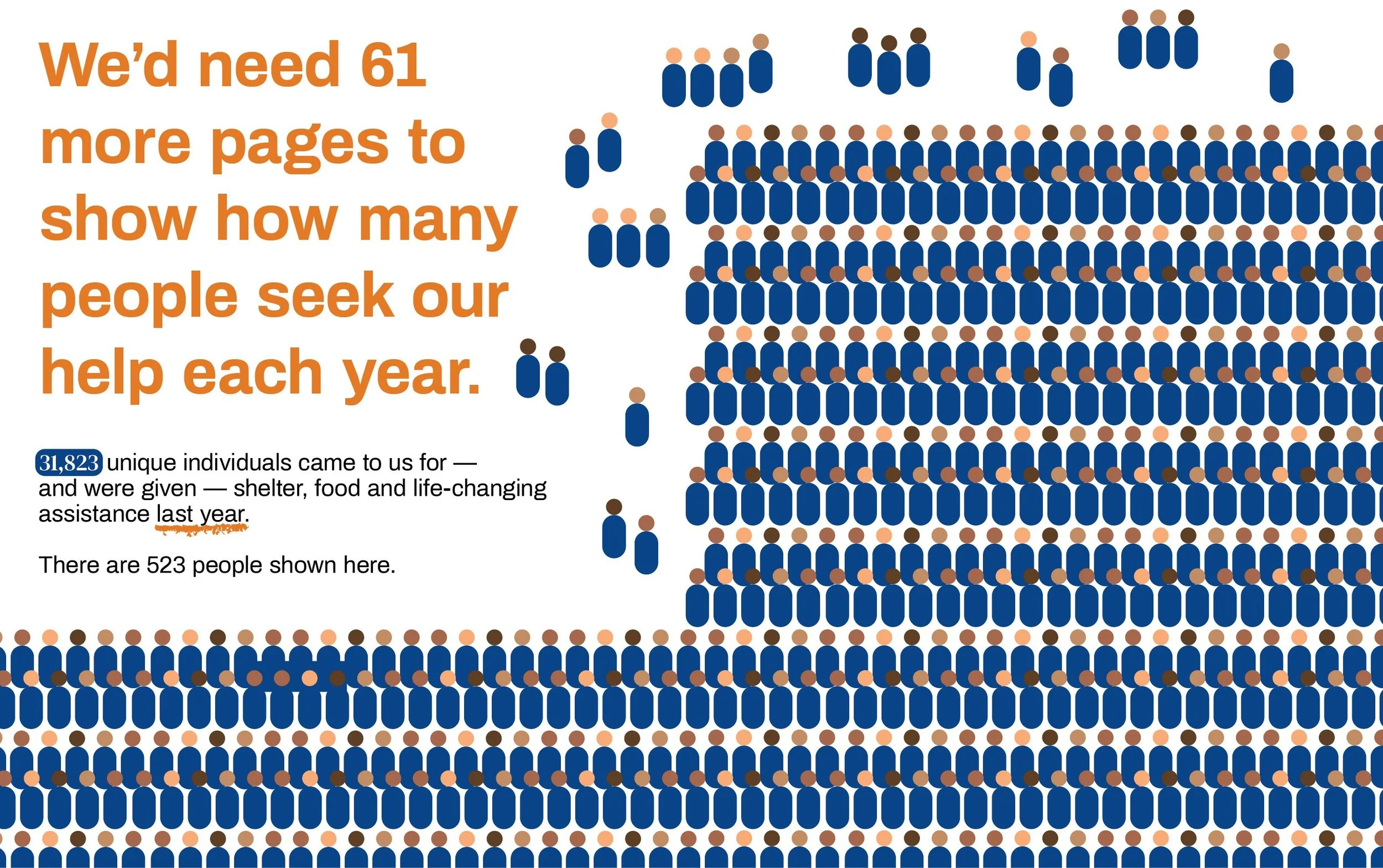 We'd need 61 more pages to show how many people seek our help each year.

31,823 unique individuals came to us for — and were given — shelter, food and life-changing assistance last year.

There are 523 people shown here.