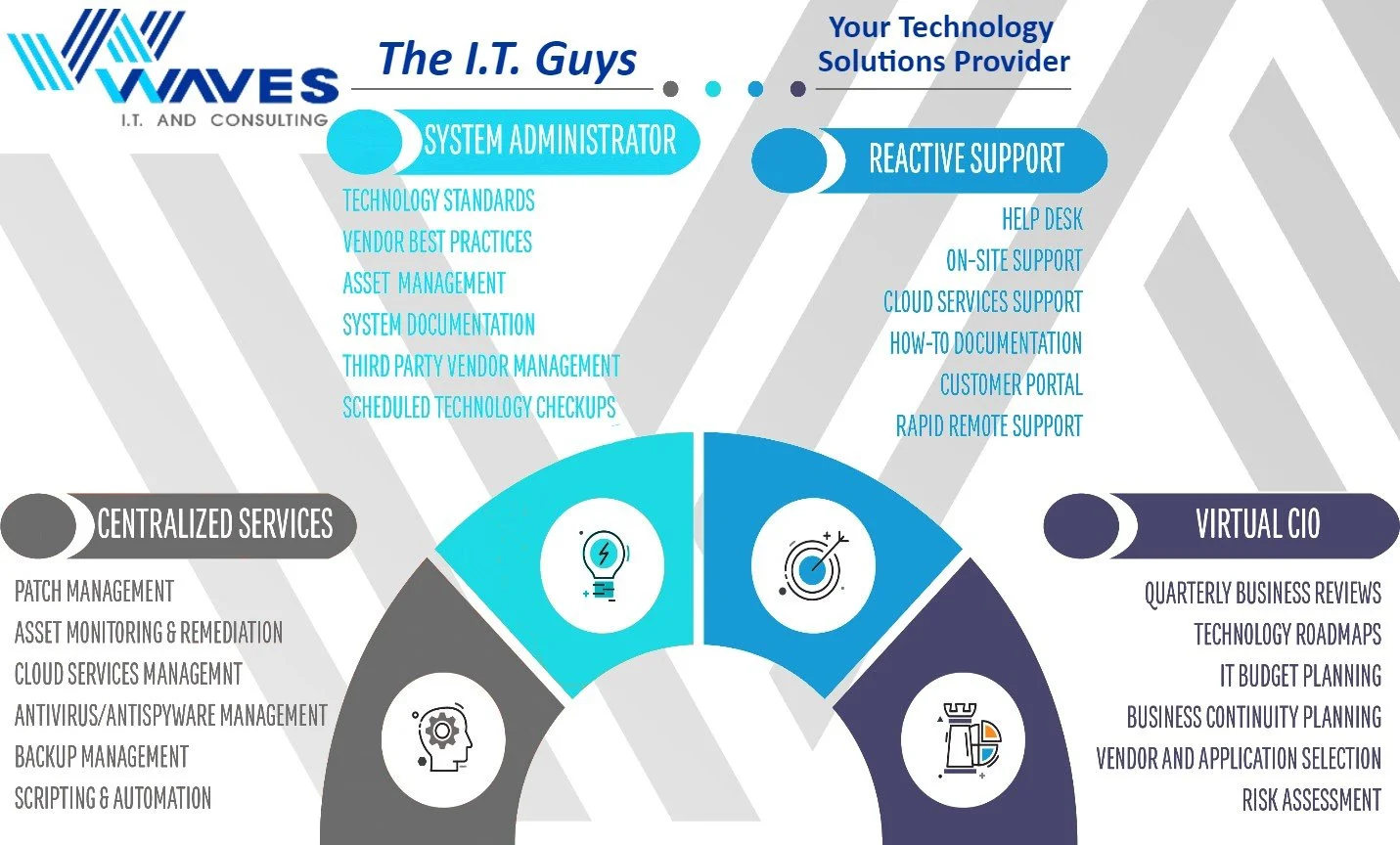 WAVES
I.T. AND CONSULTING

The I.T. Guys

Your Technology Solutions Provider

SYSTEM ADMINISTRATOR

TECHNOLOGY STANDARDS
VENDOR BEST PRACTICES
ASSET MANAGEMENT
SYSTEM DOCUMENTATION
THIRD PARTY VENDOR MANAGEMENT
SCHEDULED TECHNOLOGY CHECKUPS

REACTIVE SUPPORT

HELP DESK
ON-SITE SUPPORT
CLOUD SERVICES SUPPORT
HOW-TO DOCUMENTATION
CUSTOMER PORTAL
RAPID REMOTE SUPPORT

CENTRALIZED SERVICES

PATCH MANAGEMENT
ASSET MONITORING & REMEDIATION
CLOUD SERVICES MANAGEMNT
ANTIVIRUS/ANTISPYWARE MANAGEMENT
BACKUP MANAGEMENT
SCRIPTING & AUTOMATION

VIRTUAL CIO

QUARTERLY BUSINESS REVIEWS
TECHNOLOGY ROADMAPS
IT BUDGET PLANNING
BUSINESS CONTINUITY PLANNING
VENDOR AND APPLICATION SELECTION
RISK ASSESSMENT