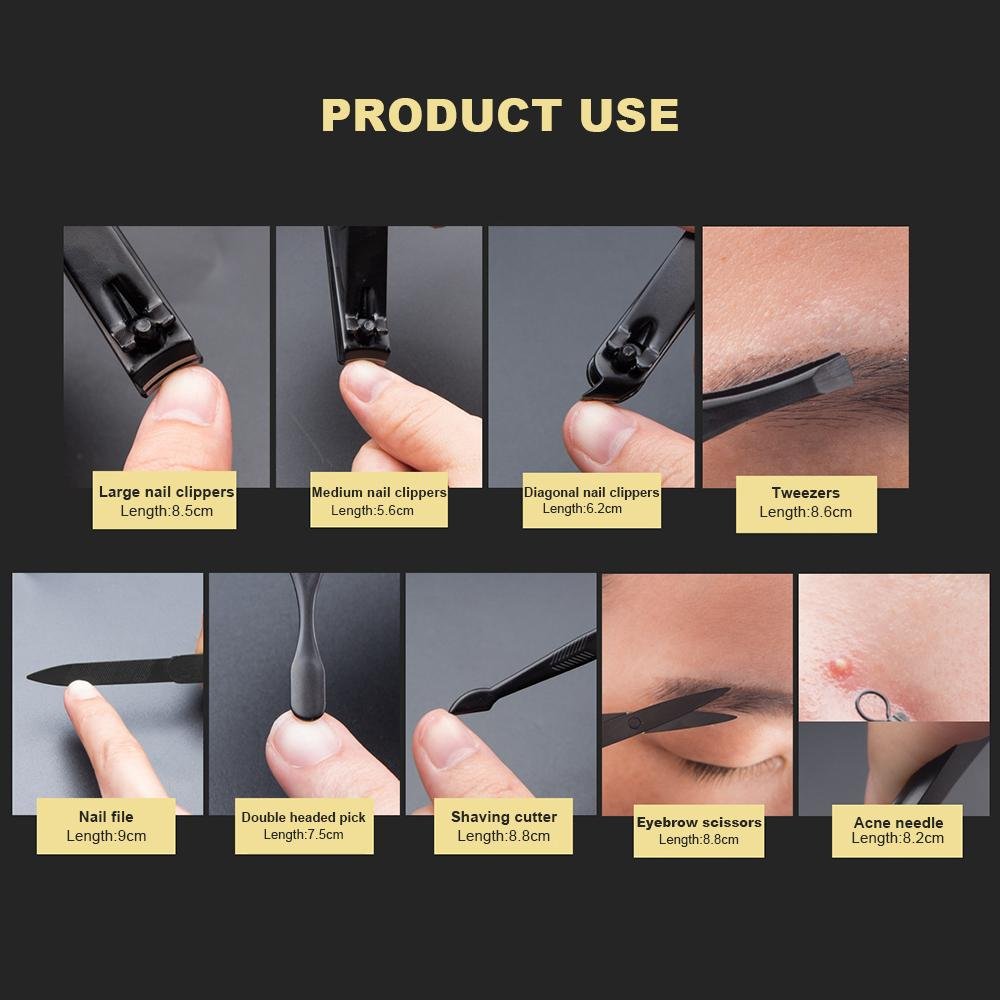 PRODUCT USE

Large nail clippers
Length:8.5cm

Medium nail clippers
Length:5.6cm

Diagonal nail clippers
Length:6.2cm

Tweezers
Length:8.6cm

Nail file
Length:9cm

Double headed pick
Length:7.5cm

Shaving cutter
Length:8.8cm

Eyebrow scissors
Length:8.8cm

Acne needle
Length:8.2cm