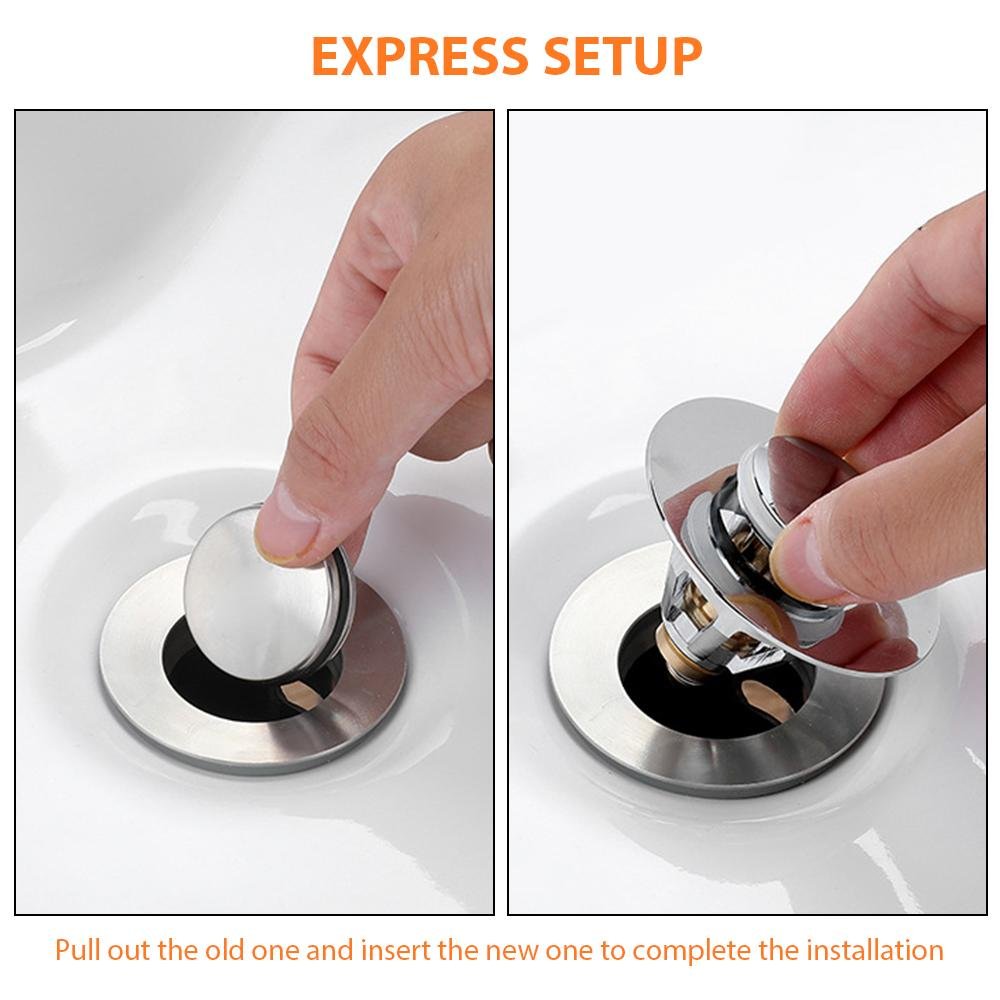 EXPRESS SETUP

Pull out the old one and insert the new one to complete the installation