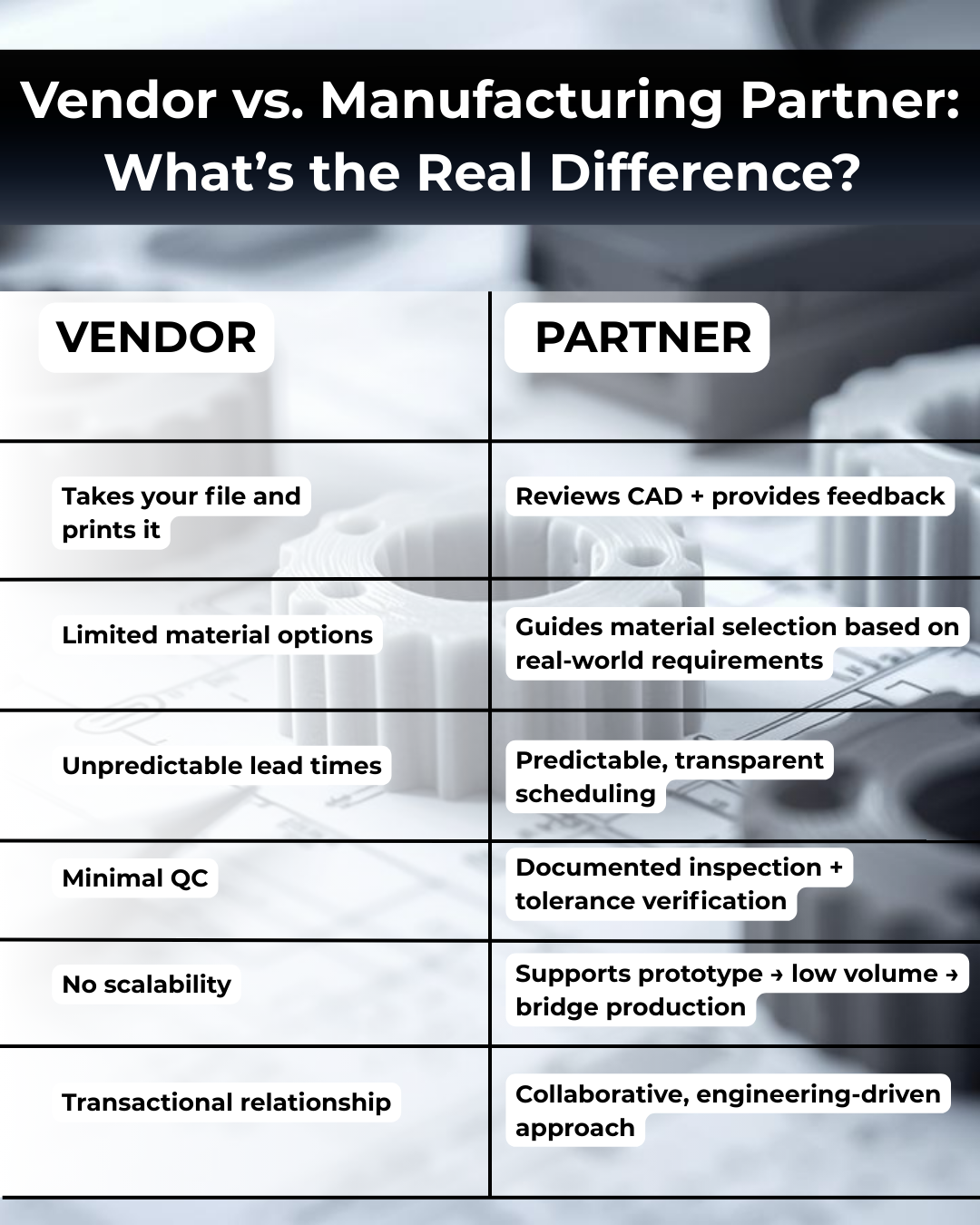 Vendor vs. Manufacturing Partner: What's the Real Difference?

| VENDOR | PARTNER |
|---|---|
| Takes your file and prints it | Reviews CAD + provides feedback |
| Limited material options | Guides material selection based on real-world requirements |
| Unpredictable lead times | Predictable, transparent scheduling |
| Minimal QC | Documented inspection + tolerance verification |
| No scalability | Supports prototype → low volume → bridge production |
| Transactional relationship | Collaborative, engineering-driven approach |