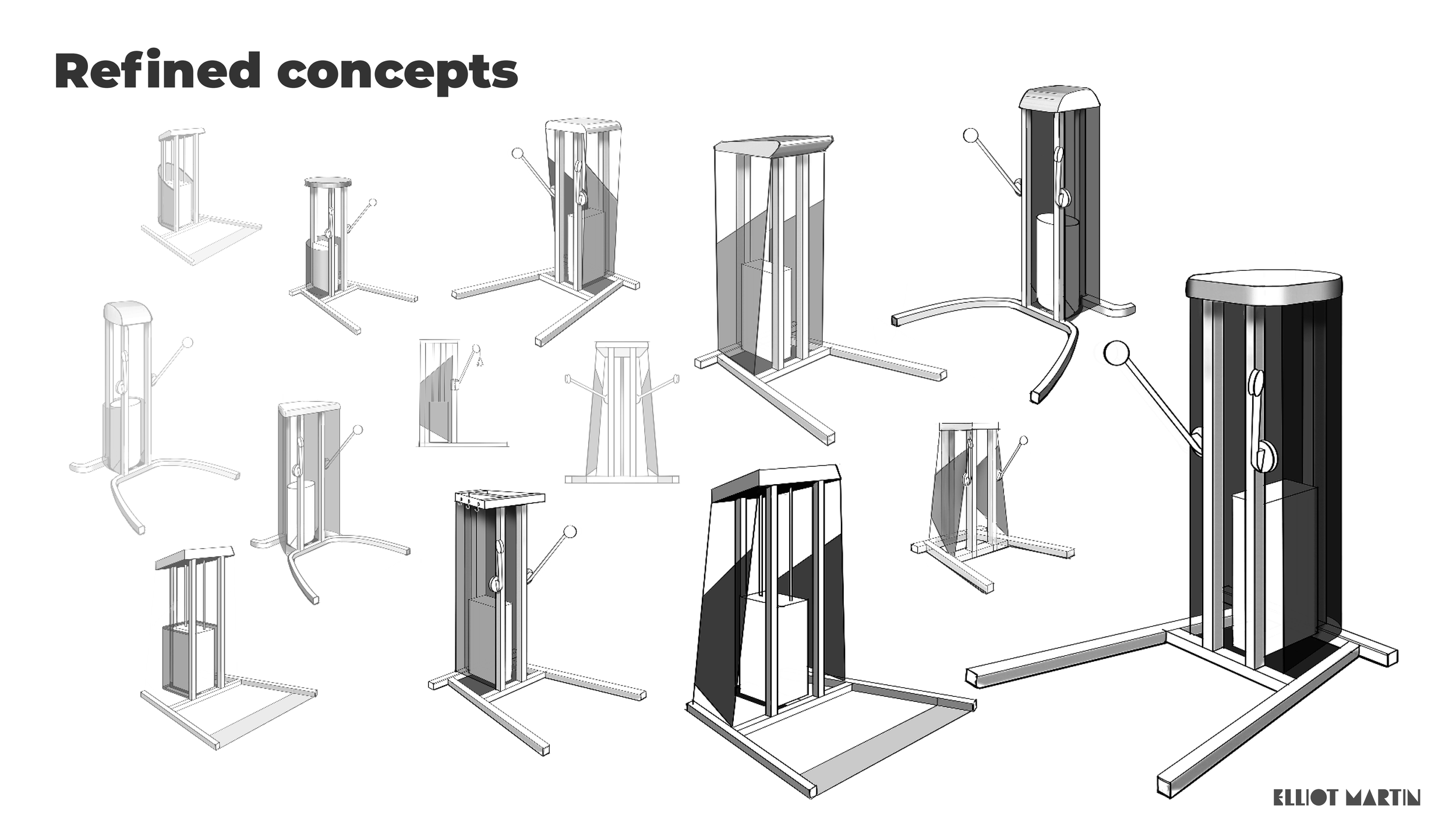 Refined concepts

ELLIOT MARTIN