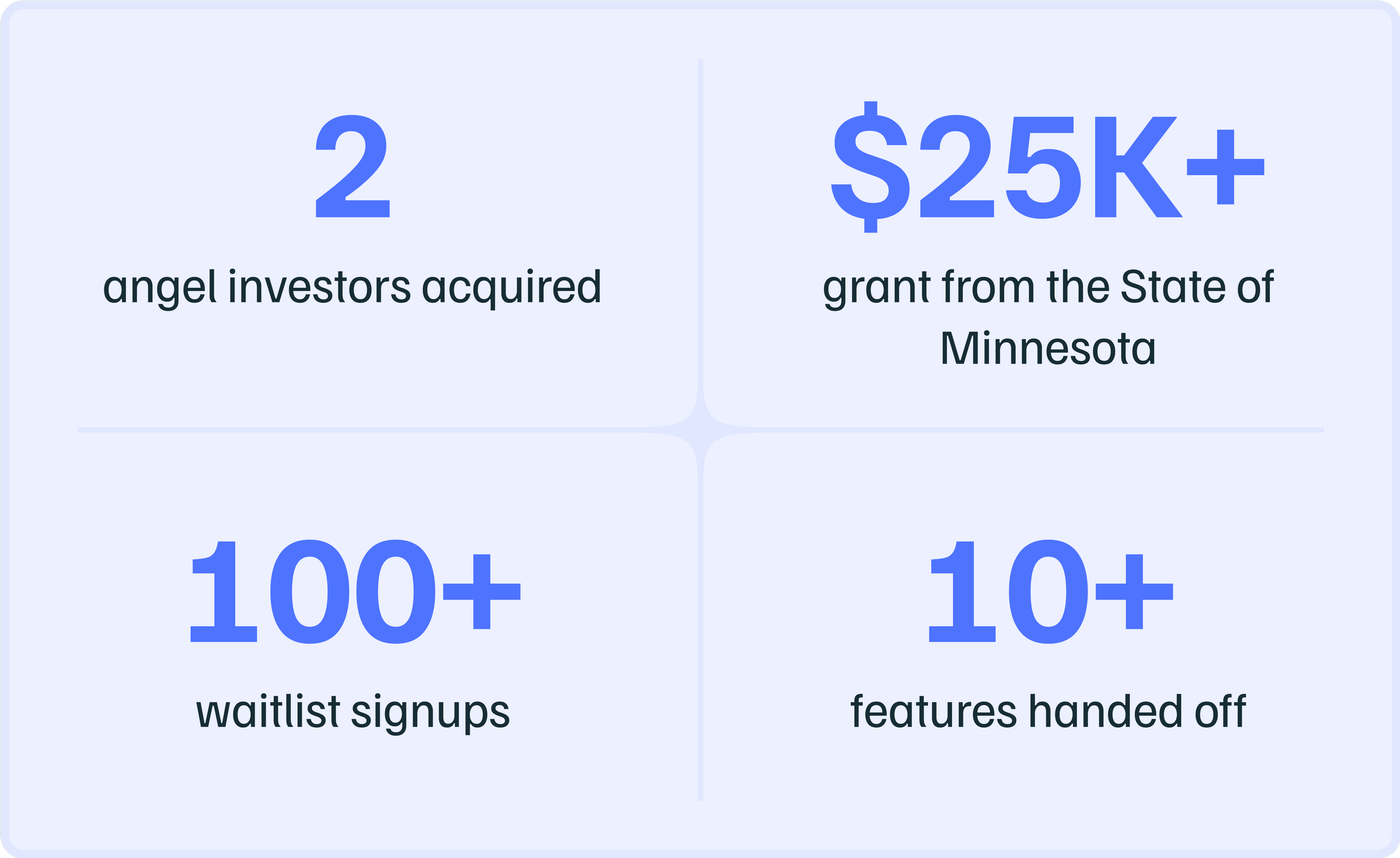 2

angel investors acquired

$25K+

grant from the State of Minnesota

100+

waitlist signups

10+

features handed off